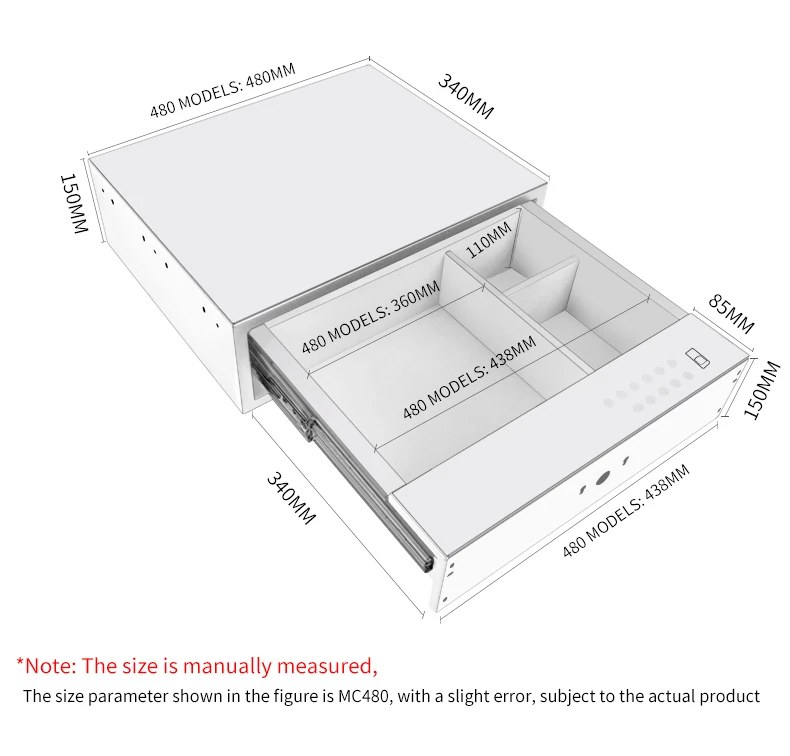 480 MODELS: 480MM
340MM
150MM
110MM
480 MODELS: 360MM
480 MODELS: 438MM
85MM
150MM
340MM
480 MODELS: 438MM

*Note: The size is manually measured,
The size parameter shown in the figure is MC480, with a slight error, subject to the actual product