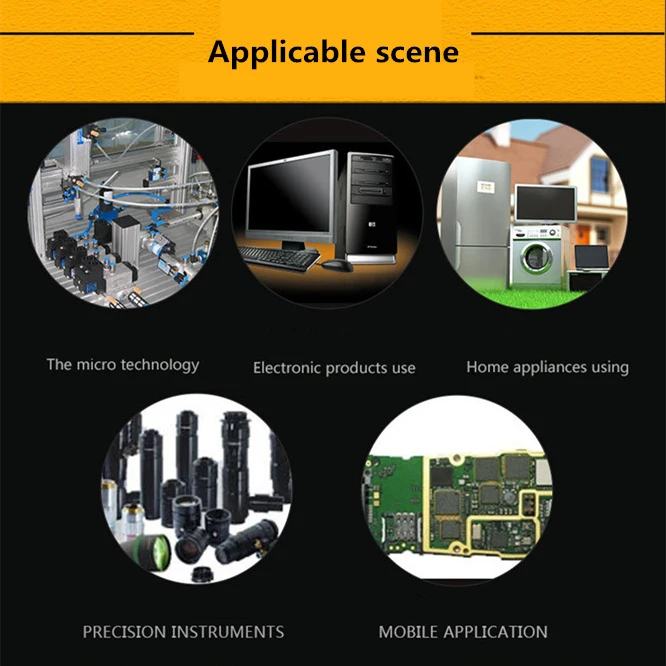 Applicable scene

The micro technology

Electronic products use

Home appliances using

PRECISION INSTRUMENTS

MOBILE APPLICATION