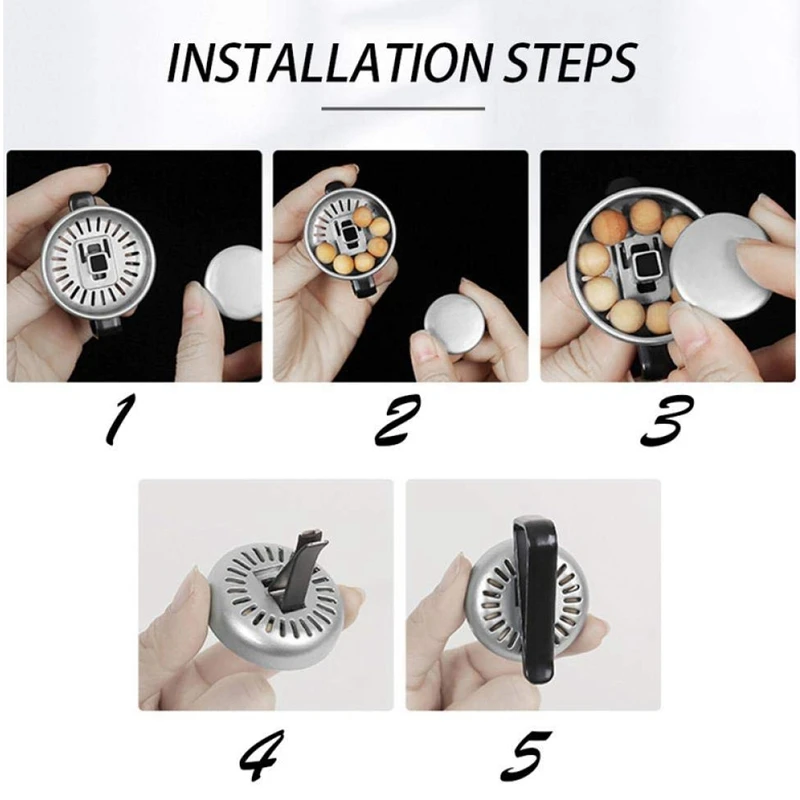 INSTALLATION STEPS

1

2

3

4

5