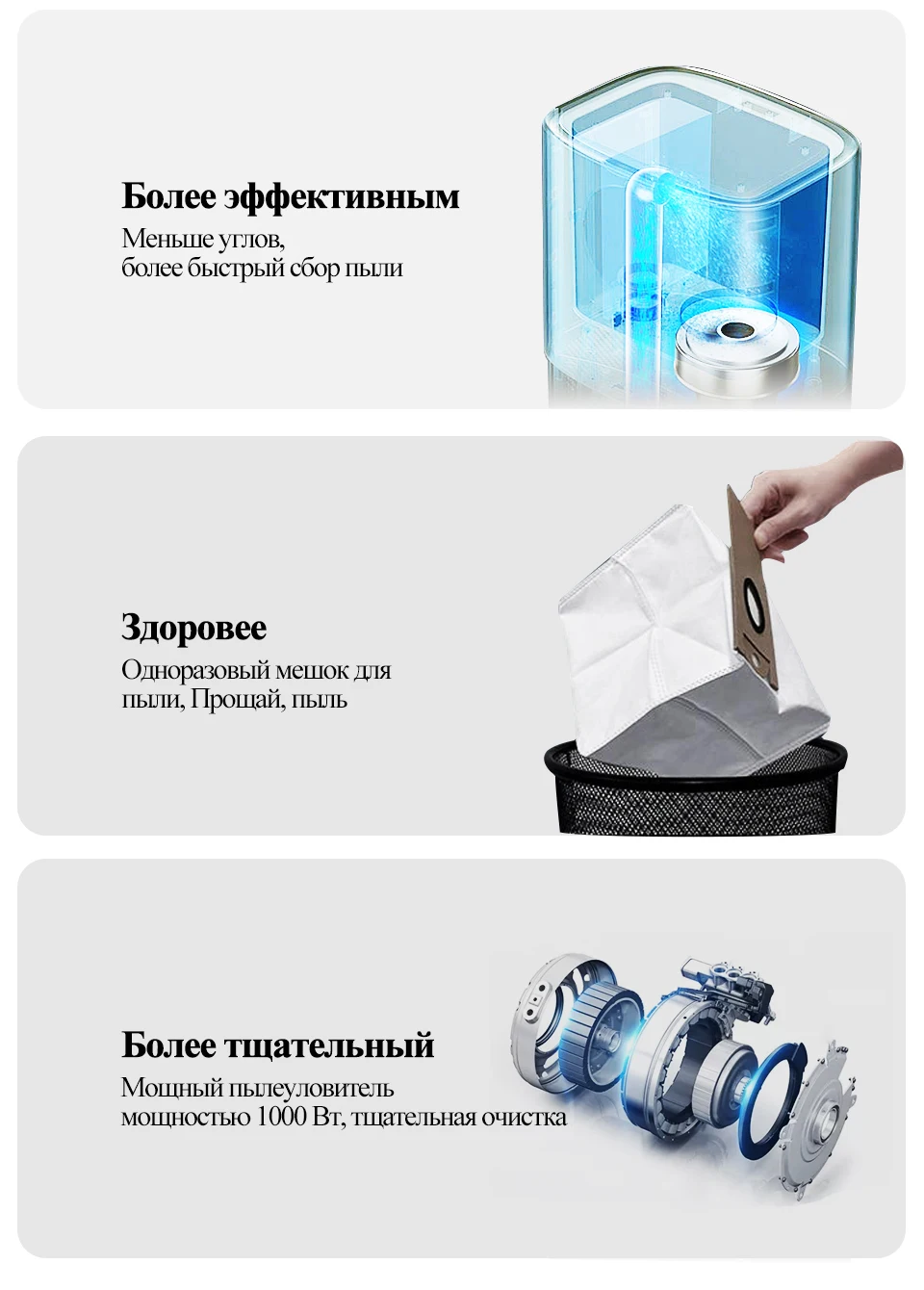 Более эффективным
Меньше углов,
более быстрый сбор пыли

Здоровее
Одноразовый мешок для пыли, Прощай, пыль

Более тщательный
Мощный пылеуловитель мощностью 1000 Вт, тщательная очистка