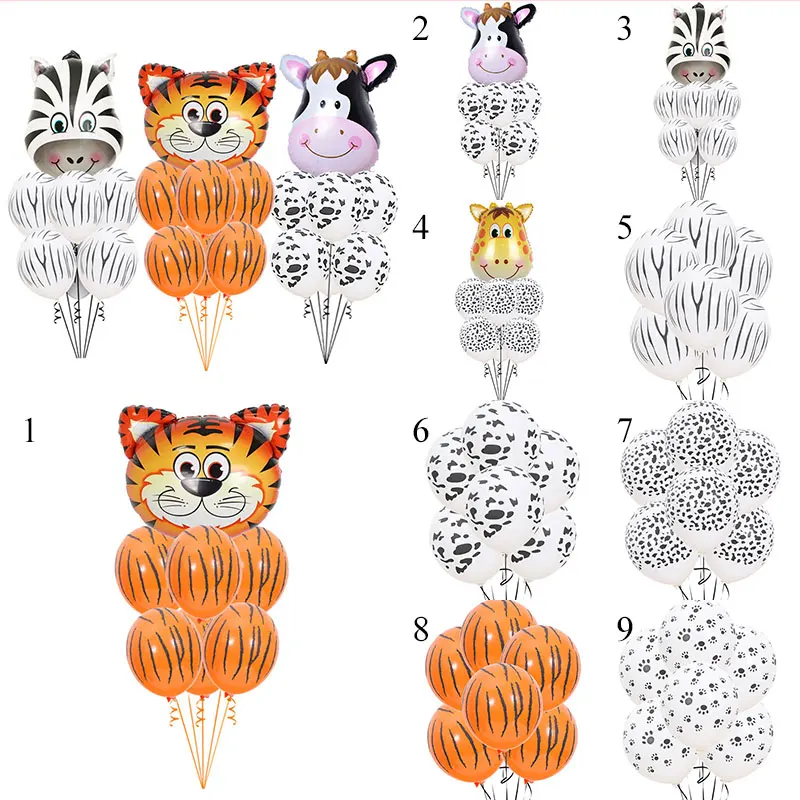 2

3

4

5

1

6

7

8

9