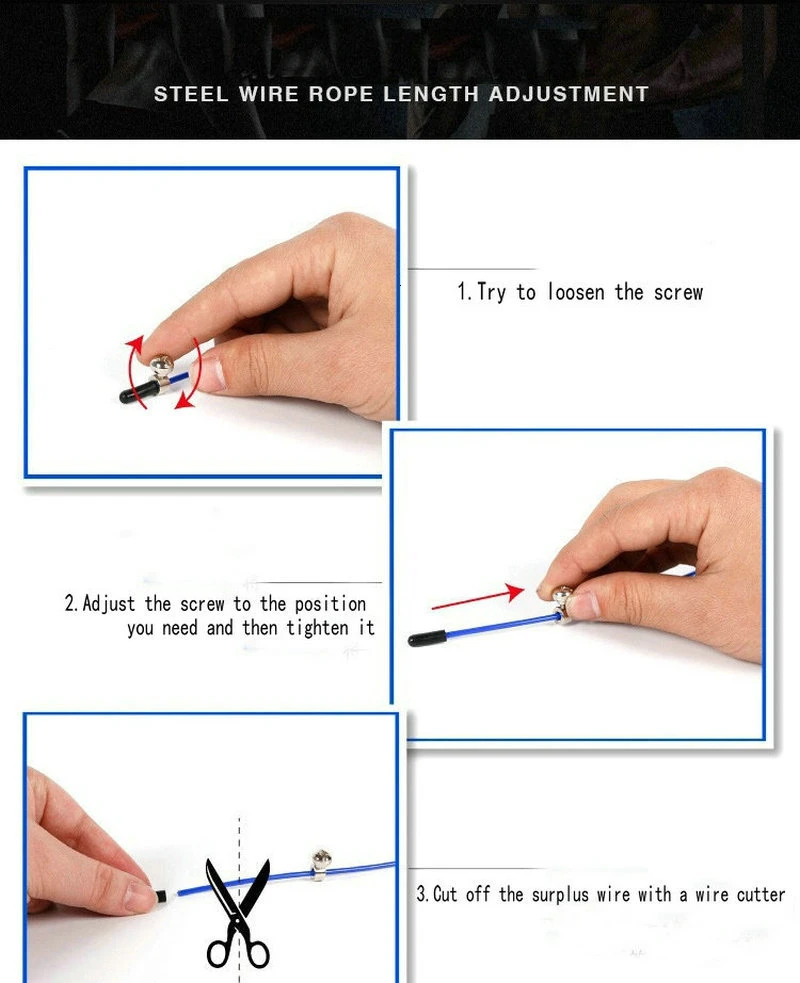 STEEL WIRE ROPE LENGTH ADJUSTMENT

1. Try to loosen the screw

2. Adjust the screw to the position you need and then tighten it

3. Cut off the surplus wire with a wire cutter