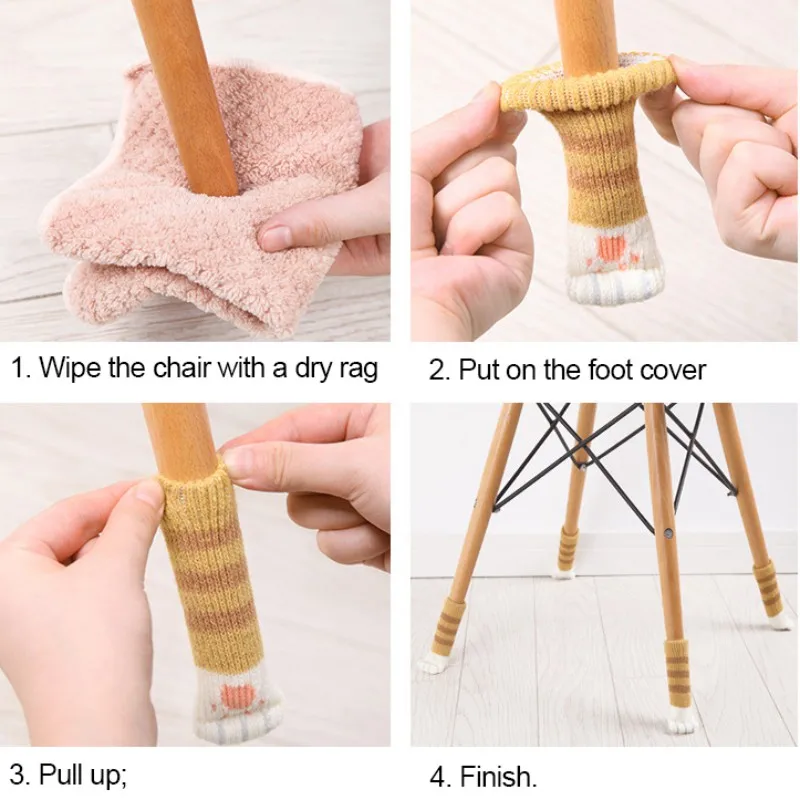 1. Wipe the chair with a dry rag

2. Put on the foot cover

3. Pull up;

4. Finish.