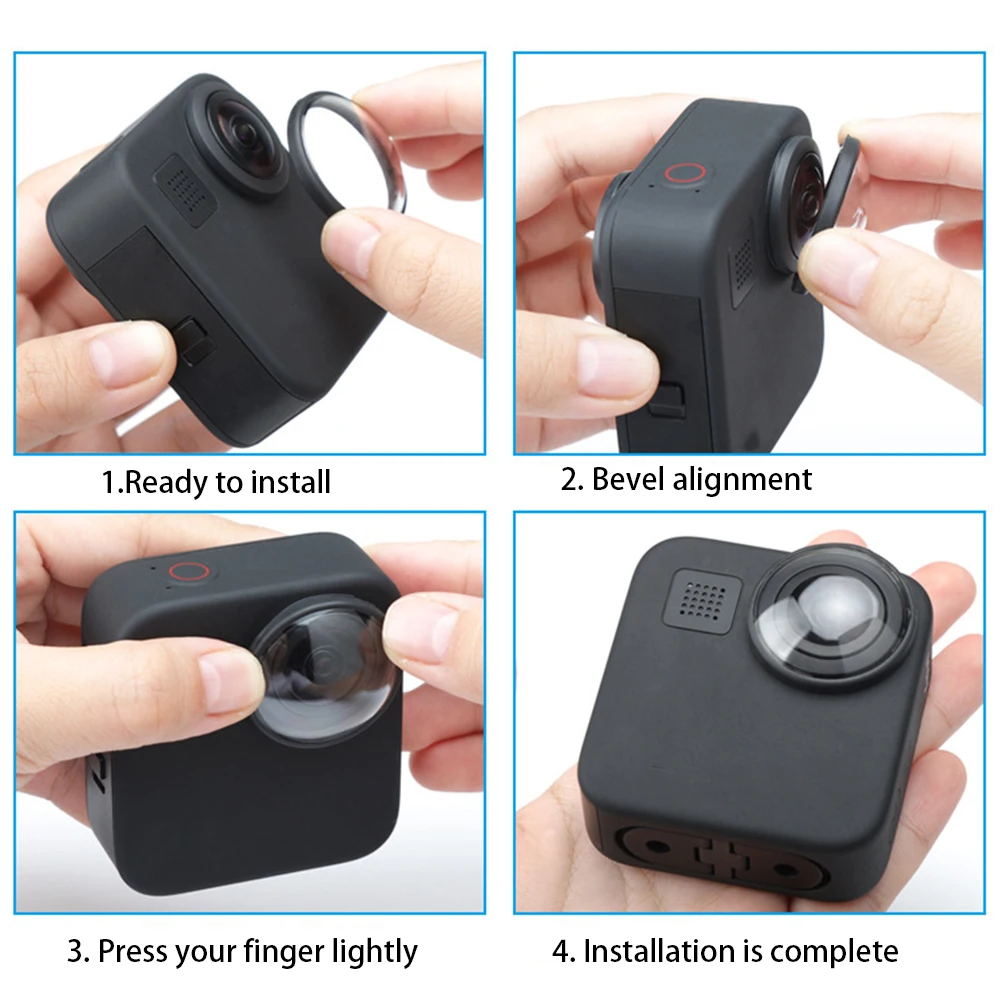 1.Ready to install

2. Bevel alignment

3. Press your finger lightly

4. Installation is complete