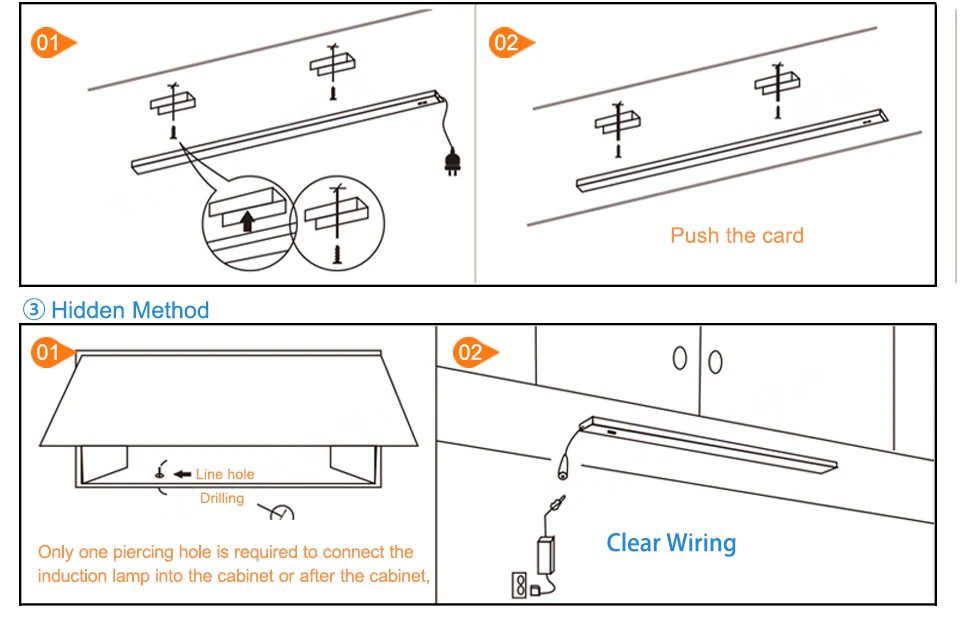 01

02

Push the card

③ Hidden Method

01

Line hole

Drilling

Only one piercing hole is required to connect the induction lamp into the cabinet or after the cabinet,

02

Clear Wiring