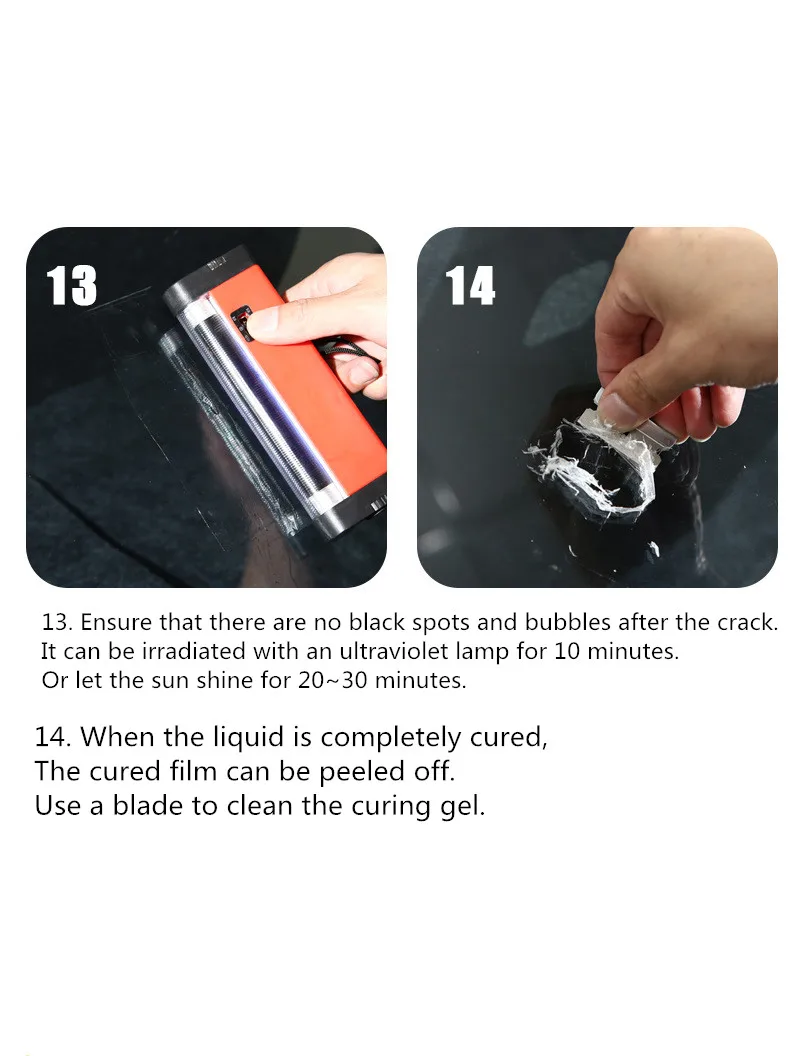 13

14

13. Ensure that there are no black spots and bubbles after the crack. It can be irradiated with an ultraviolet lamp for 10 minutes. Or let the sun shine for 20~30 minutes.

14. When the liquid is completely cured, The cured film can be peeled off. Use a blade to clean the curing gel.