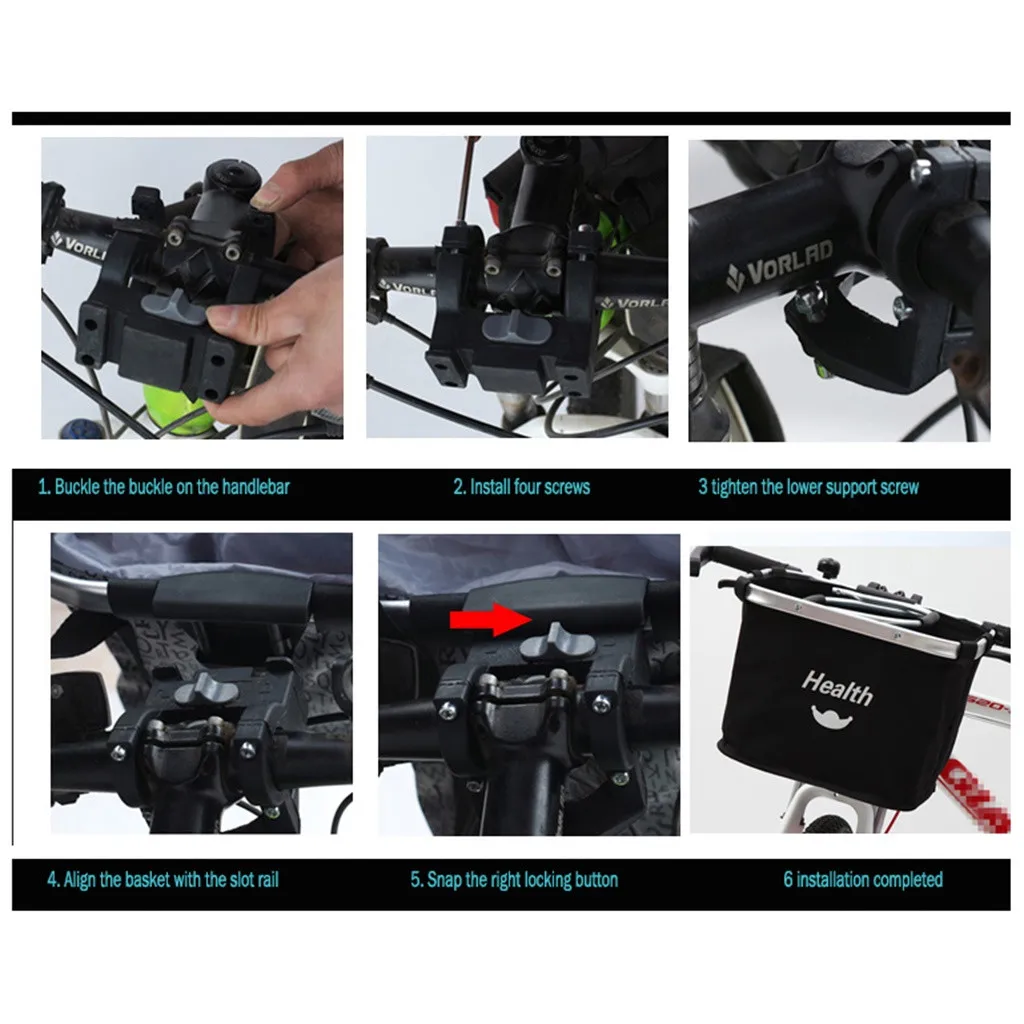 VORLAD

VORLAD VORLAD

VORLAD

1. Buckle the buckle on the handlebar

2. Install four screws

3 tighten the lower support screw

Health

4. Align the basket with the slot rail

5. Snap the right locking button

6 installation completed