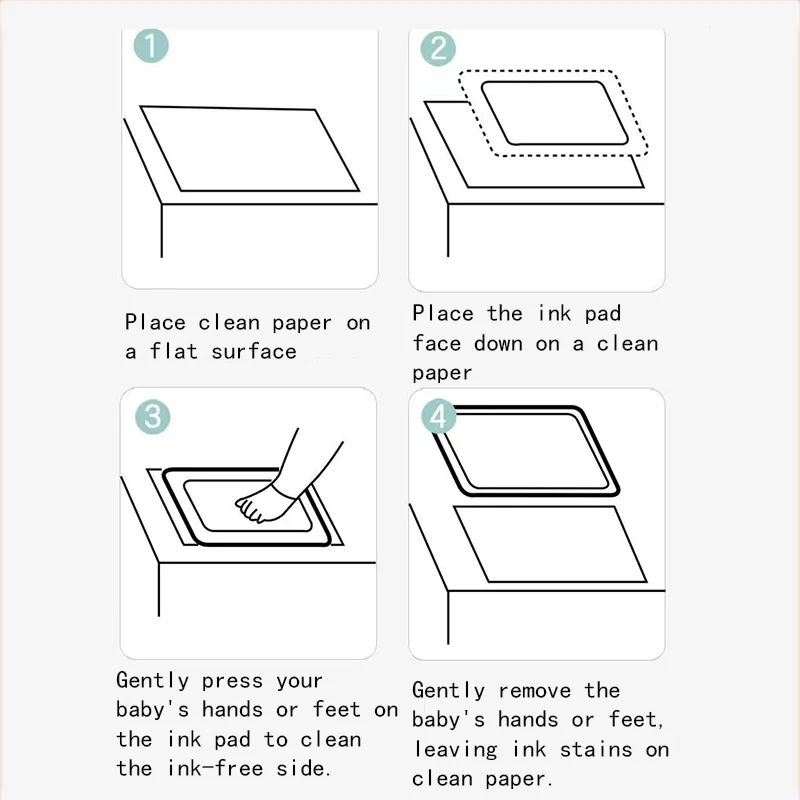 1

Place clean paper on a flat surface

2

Place the ink pad face down on a clean paper

3

Gently press your baby's hands or feet on the ink pad to clean the ink-free side.

4

Gently remove the baby's hands or feet, leaving ink stains on clean paper.