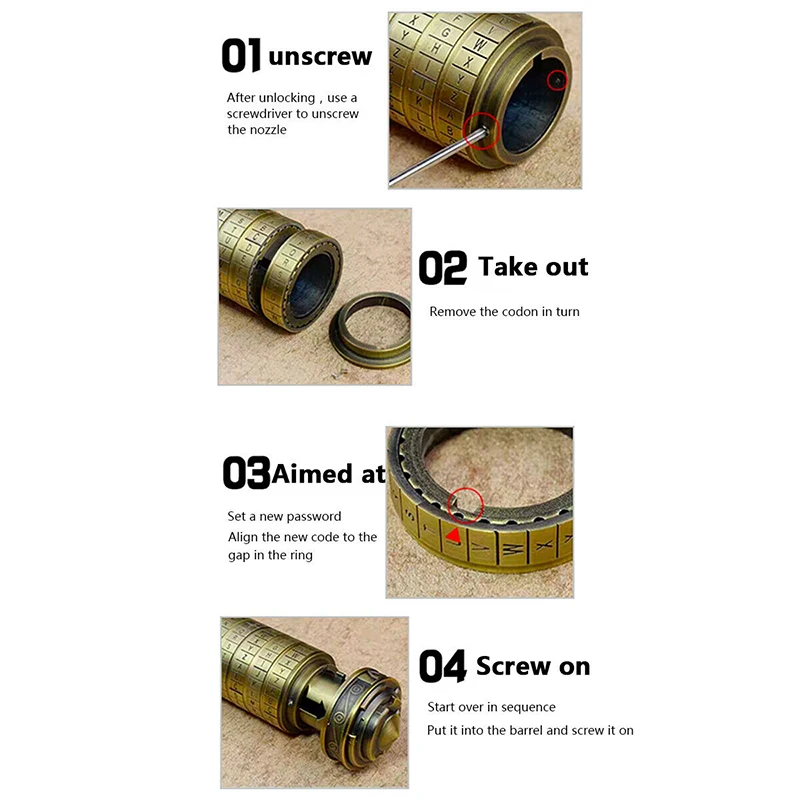 01 unscrew

After unlocking , use a screwdriver to unscrew the nozzle

02 Take out

Remove the codon in turn

03 Aimed at

Set a new password
Align the new code to the gap in the ring

04 Screw on

Start over in sequence
Put it into the barrel and screw it on