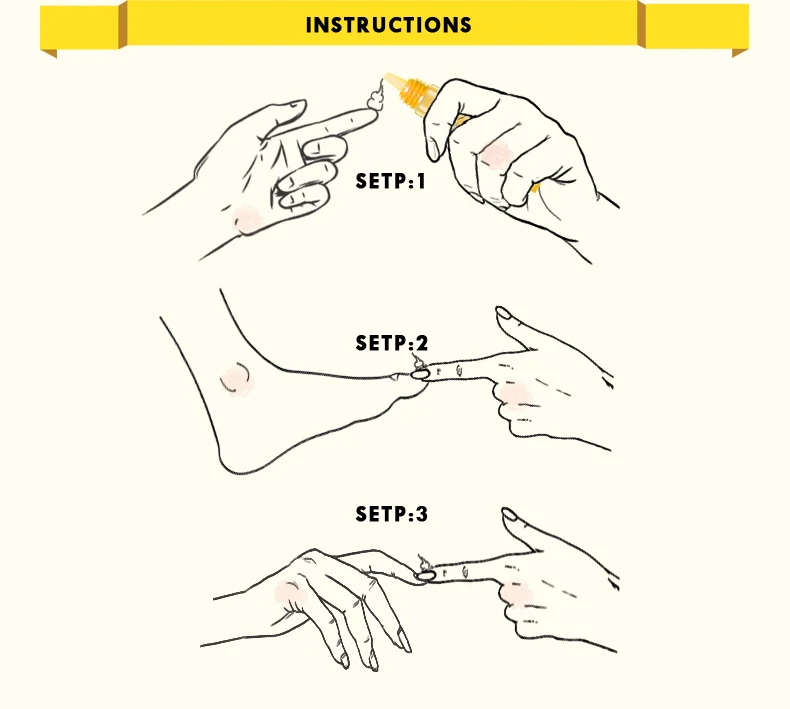 INSTRUCTIONS

SETP:1

SETP:2

SETP:3