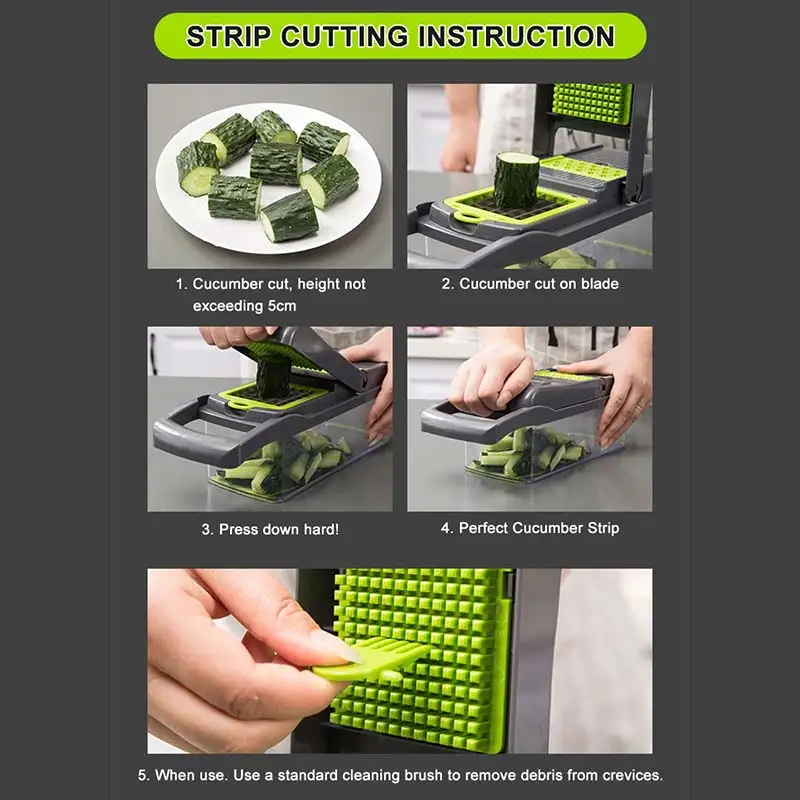 STRIP CUTTING INSTRUCTION

1. Cucumber cut, height not exceeding 5cm

2. Cucumber cut on blade

3. Press down hard!

4. Perfect Cucumber Strip

5. When use. Use a standard cleaning brush to remove debris from crevices.