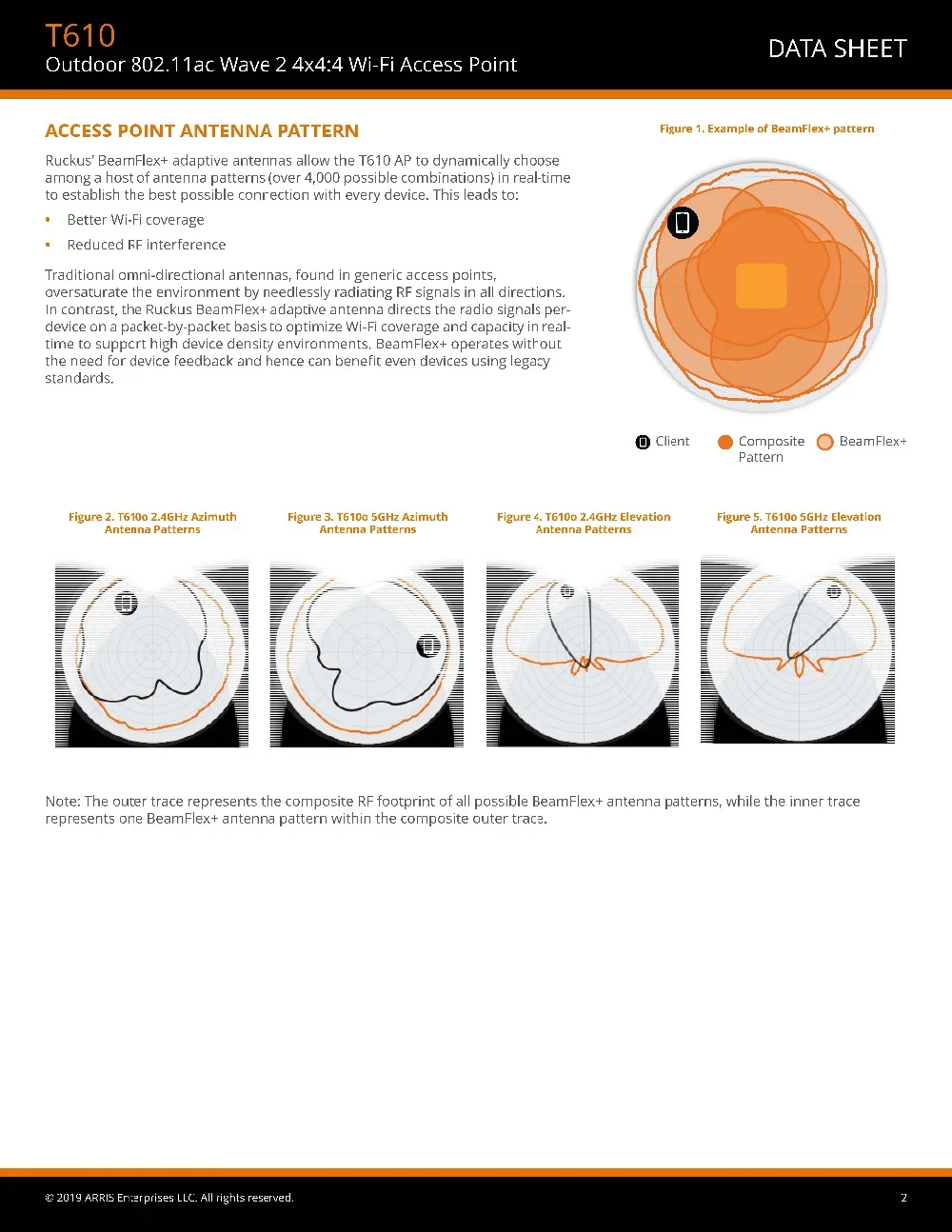 T610
Outdoor 802.11ac Wave 2 4x4:4 Wi-Fi Access Point

DATA SHEET

ACCESS POINT ANTENNA PATTERN

Ruckus' BeamFlex+ adaptive antennas allow the T610 AP to dynamically choose among a host of antenna patterns (over 4,000 possible combinations) in real-time to establish the best possible connection with every device. This leads to:

• Better Wi-Fi coverage
• Reduced RF interference

Traditional omni-directional antennas, found in generic access points, oversaturate the environment by needlessly radiating RF signals in all directions. In contrast, the Ruckus BeamFlex+ adaptive antenna directs the radio signals per-device on a packet-by-packet basis to optimize Wi-Fi coverage and capacity in real-time to support high device density environments. BeamFlex+ operates without the need for device feedback and hence can benefit even devices using legacy standards.

Figure 1. Example of BeamFlex+ pattern

Client
Composite Pattern
BeamFlex+

Figure 2. T610o 2.4GHz Azimuth Antenna Patterns

Figure 3. T610o 5GHz Azimuth Antenna Patterns

Figure 4. T610o 2.4GHz Elevation Antenna Patterns

Figure 5. T610o 5GHz Elevation Antenna Patterns

Note: The outer trace represents the composite RF footprint of all possible BeamFlex+ antenna patterns, while the inner trace represents one BeamFlex+ antenna pattern within the composite outer trace.

© 2019 ARRIS Enterprises LLC. All rights reserved.

2