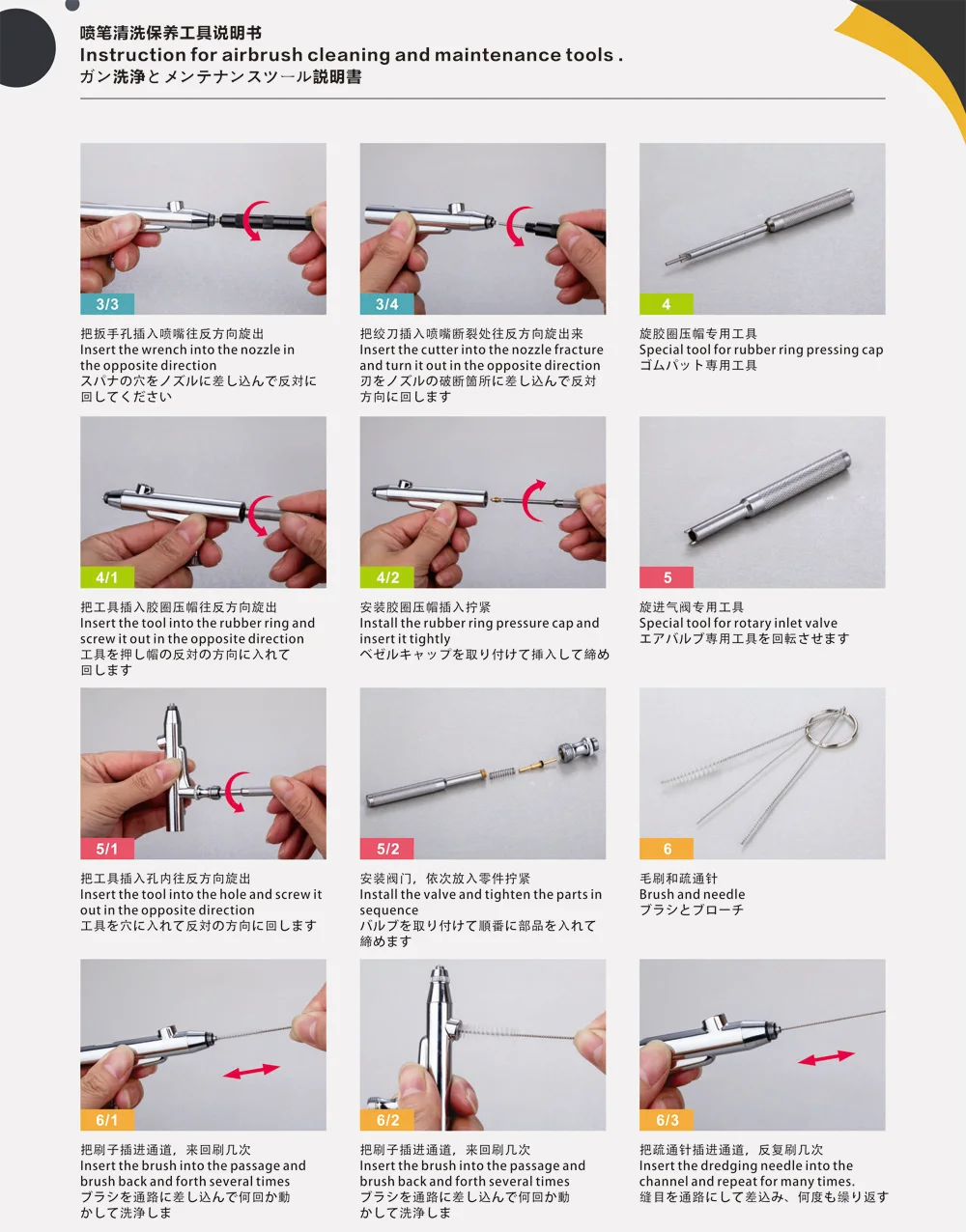 喷笔清洗保养工具说明书
Instruction for airbrush cleaning and maintenance tools .
ガン洗浄とメンテナンスツール説明書

3/3

把扳手孔插入喷嘴往反方向旋出
Insert the wrench into the nozzle in the opposite direction
スパナの穴をノズルに差し込んで反対に回してください

3/4

把绞刀插入喷嘴断裂处往反方向旋出来
Insert the cutter into the nozzle fracture and turn it out in the opposite direction
刃をノズルの破断箇所に差し込んで反対方向に回します

4

旋胶圈压帽专用工具
Special tool for rubber ring pressing cap
ゴムパット専用工具

4/1

把工具插入胶圈压帽往反方向旋出
Insert the tool into the rubber ring and screw it out in the opposite direction
工具を押し帽の反対の方向に入れて回します

4/2

安装胶圈压帽插入拧紧
Install the rubber ring pressure cap and insert it tightly
ベゼルキャップを取り付けて挿入して締め

5

旋进气阀专用工具
Special tool for rotary inlet valve
エアバルブ専用工具を回転させます

5/1

把工具插入孔内往反方向旋出
Insert the tool into the hole and screw it out in the opposite direction
工具を穴に入れて反対の方向に回します

5/2

安装阀门，依次放入零件拧紧
Install the valve and tighten the parts in sequence
バルブを取り付けて順番に部品を入れて締めます

6

毛刷和疏通针
Brush and needle
ブラシとブローチ

6/1

把刷子插进通道，来回刷几次
Insert the brush into the passage and brush back and forth several times
ブラシを通路に差し込んで何回か動かして洗浄しま

6/2

把刷子插进通道，来回刷几次
Insert the brush into the passage and brush back and forth several times
ブラシを通路に差し込んで何回か動かして洗浄しま

6/3

把疏通针插进通道，反复刷几次
Insert the dredging needle into the channel and repeat for many times.
縫目を通路にして差込み、何度も繰り返す