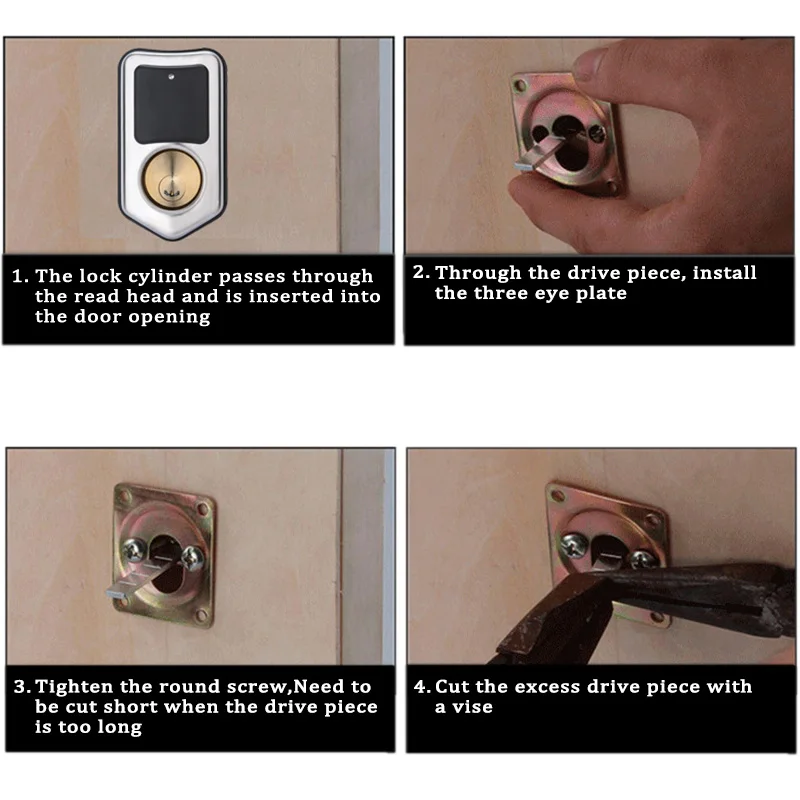 1. The lock cylinder passes through the read head and is inserted into the door opening

2. Through the drive piece, install the three eye plate

3. Tighten the round screw,Need to be cut short when the drive piece is too long

4. Cut the excess drive piece with a vise