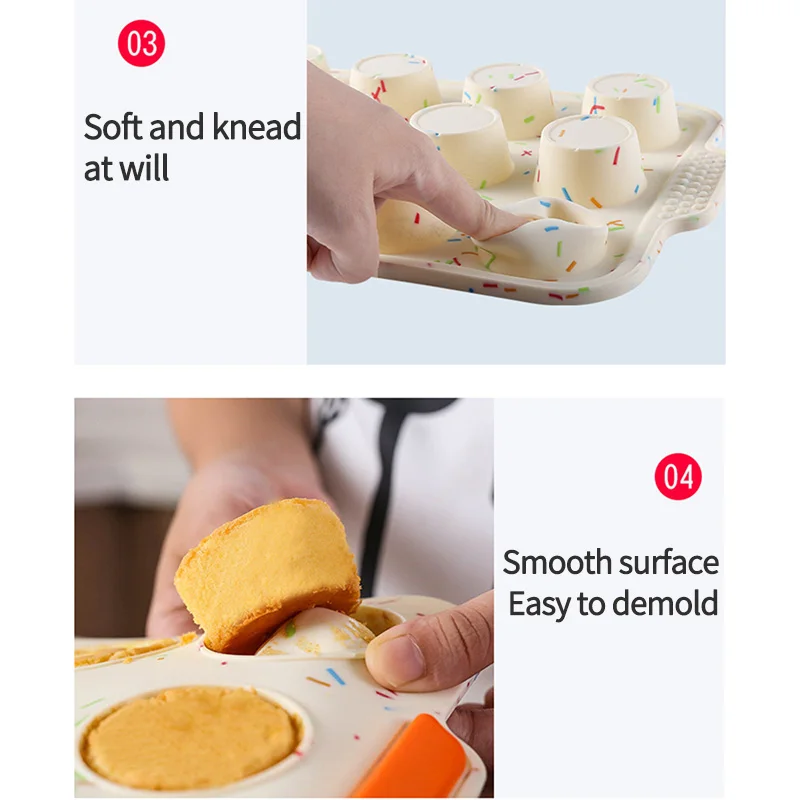 03

Soft and knead at will

04

Smooth surface
Easy to demold