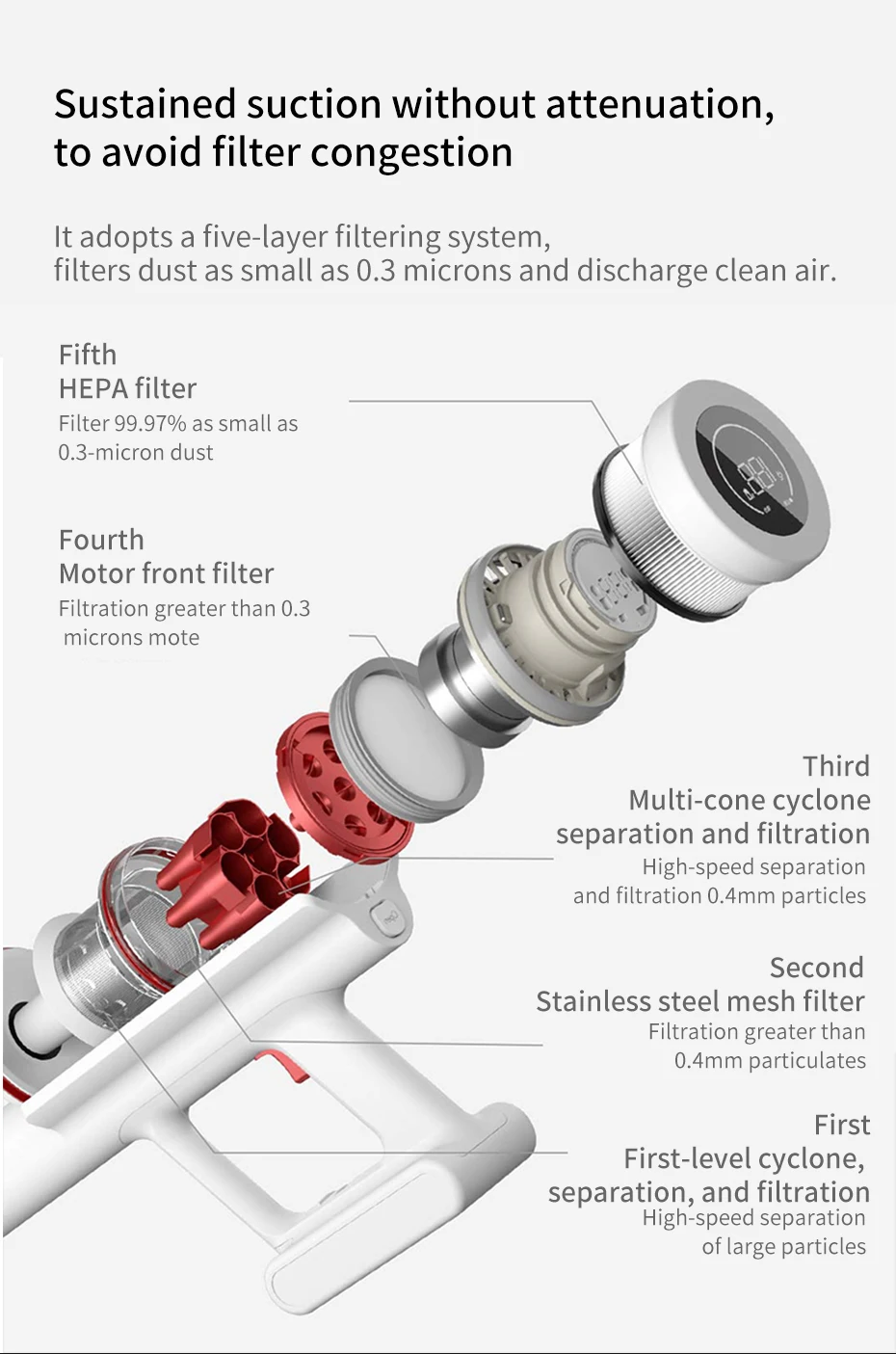 Sustained suction without attenuation, to avoid filter congestion

It adopts a five-layer filtering system, filters dust as small as 0.3 microns and discharge clean air.

Fifth
HEPA filter
Filter 99.97% as small as 0.3-micron dust

Fourth
Motor front filter
Filtration greater than 0.3 microns mote

Third
Multi-cone cyclone separation and filtration
High-speed separation and filtration 0.4mm particles

Second
Stainless steel mesh filter
Filtration greater than 0.4mm particulates

First
First-level cyclone, separation, and filtration
High-speed separation of large particles