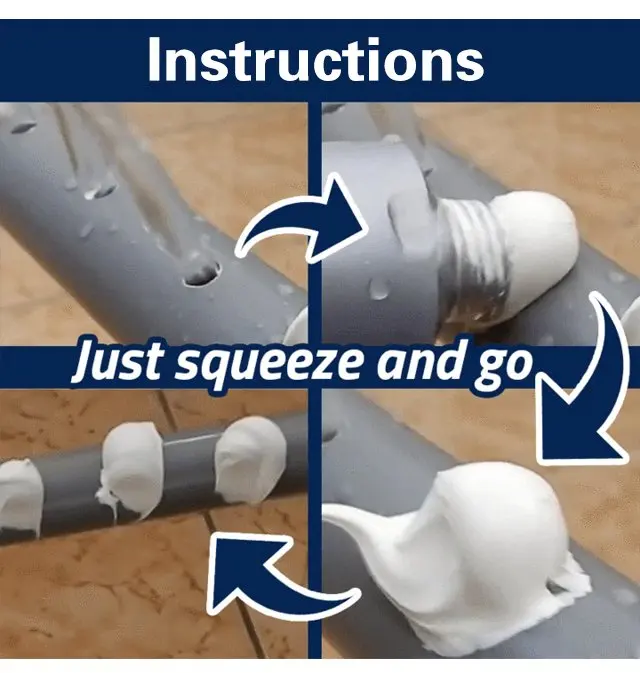 Instructions

Just squeeze and go