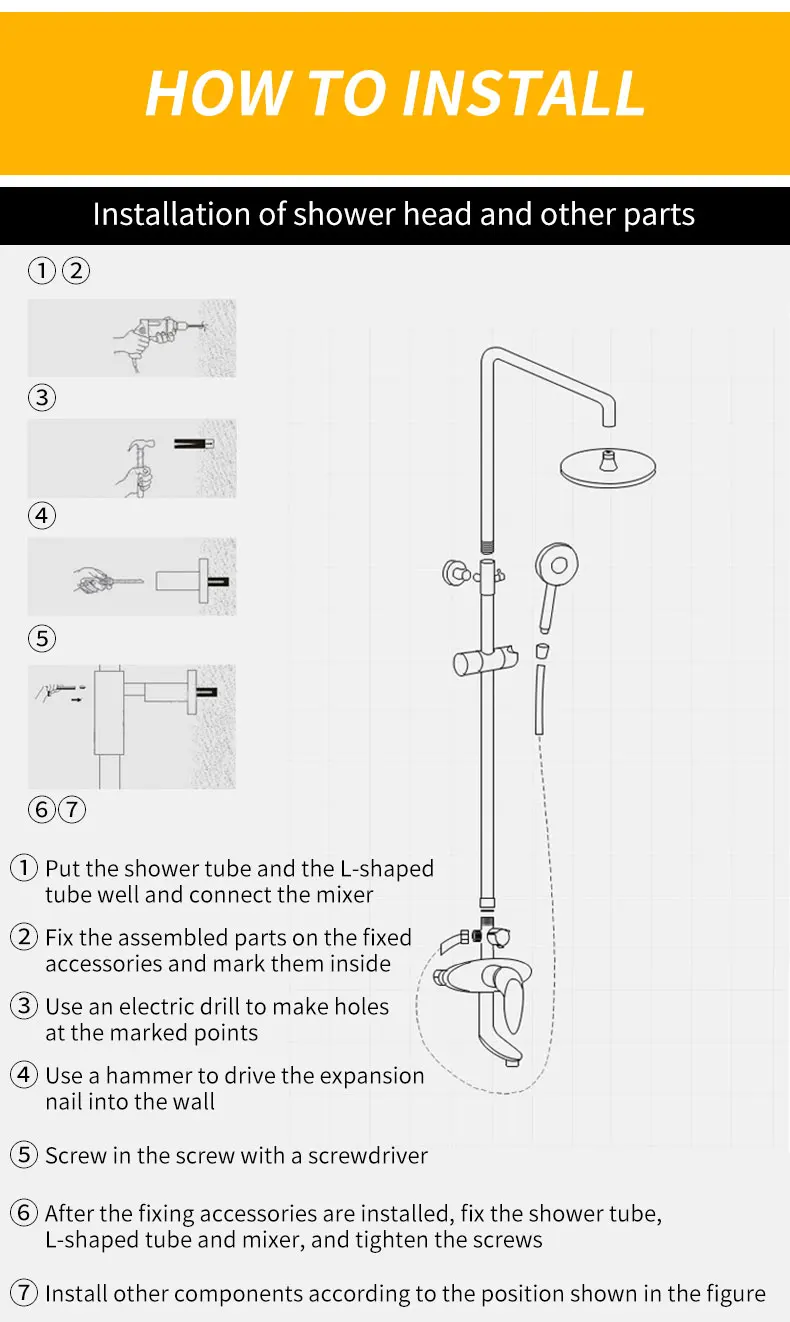 HOW TO INSTALL

Installation of shower head and other parts

①②

③

④

⑤

⑥⑦

① Put the shower tube and the L-shaped tube well and connect the mixer

② Fix the assembled parts on the fixed accessories and mark them inside

③ Use an electric drill to make holes at the marked points

④ Use a hammer to drive the expansion nail into the wall

⑤ Screw in the screw with a screwdriver

⑥ After the fixing accessories are installed, fix the shower tube, L-shaped tube and mixer, and tighten the screws

⑦ Install other components according to the position shown in the figure