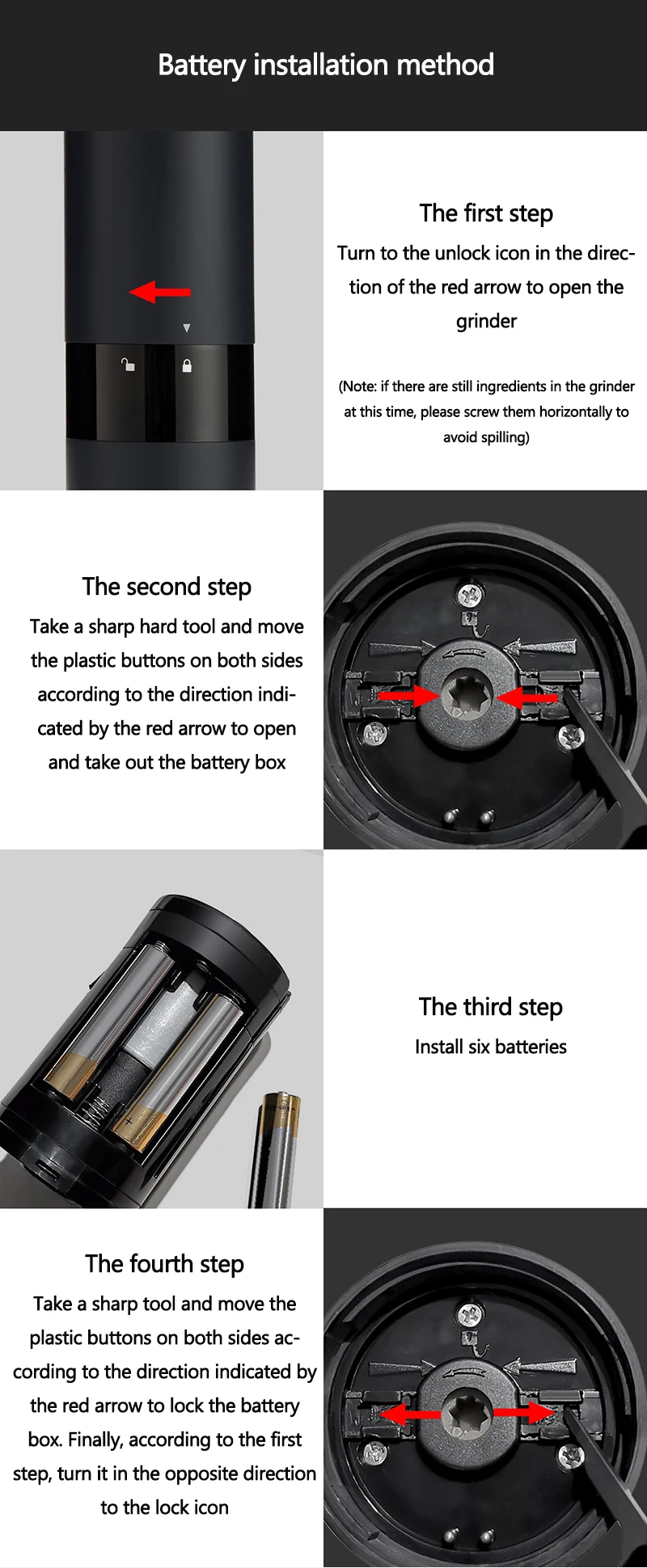 Battery installation method

The first step

Turn to the unlock icon in the direction of the red arrow to open the grinder

(Note: if there are still ingredients in the grinder at this time, please screw them horizontally to avoid spilling)

The second step

Take a sharp hard tool and move the plastic buttons on both sides according to the direction indicated by the red arrow to open and take out the battery box

The third step

Install six batteries

The fourth step

Take a sharp tool and move the plastic buttons on both sides according to the direction indicated by the red arrow to lock the battery box. Finally, according to the first step, turn it in the opposite direction to the lock icon