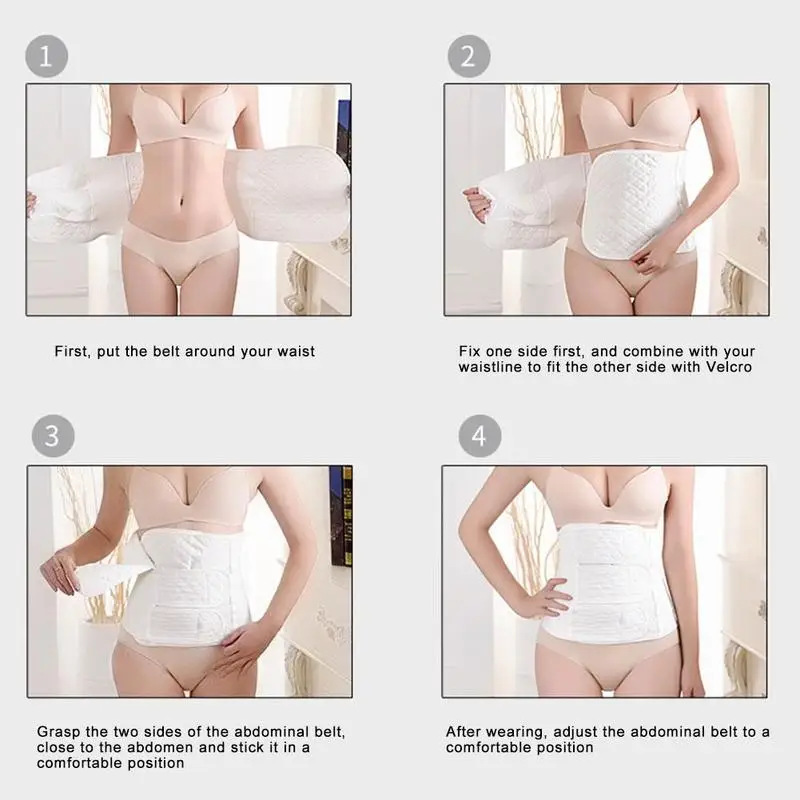 1

First, put the belt around your waist

2

Fix one side first, and combine with your waistline to fit the other side with Velcro

3

Grasp the two sides of the abdominal belt, close to the abdomen and stick it in a comfortable position

4

After wearing, adjust the abdominal belt to a comfortable position