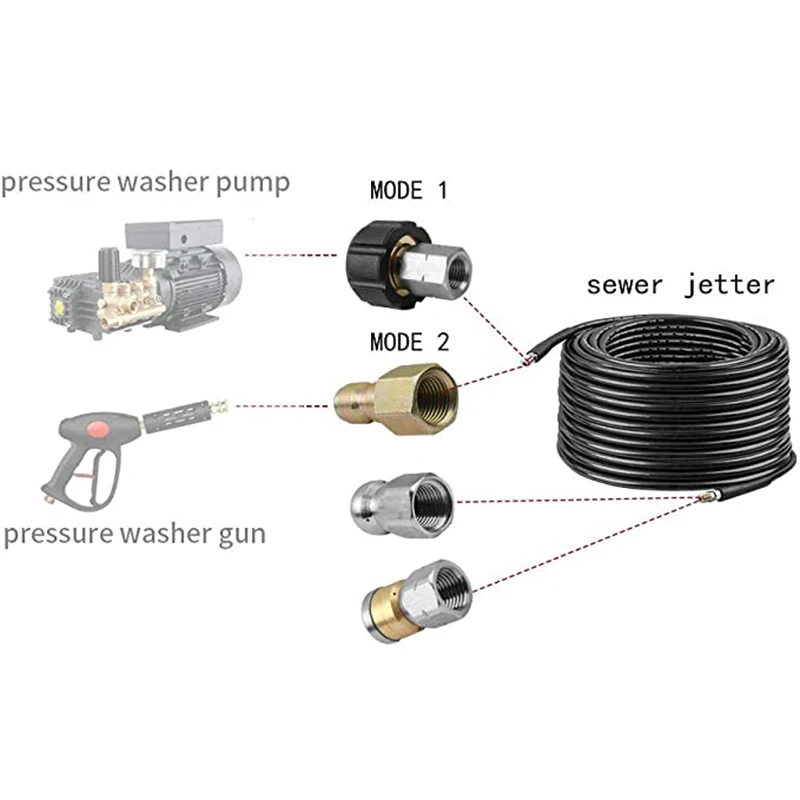 pressure washer pump

MODE 1

sewer jetter

MODE 2

pressure washer gun