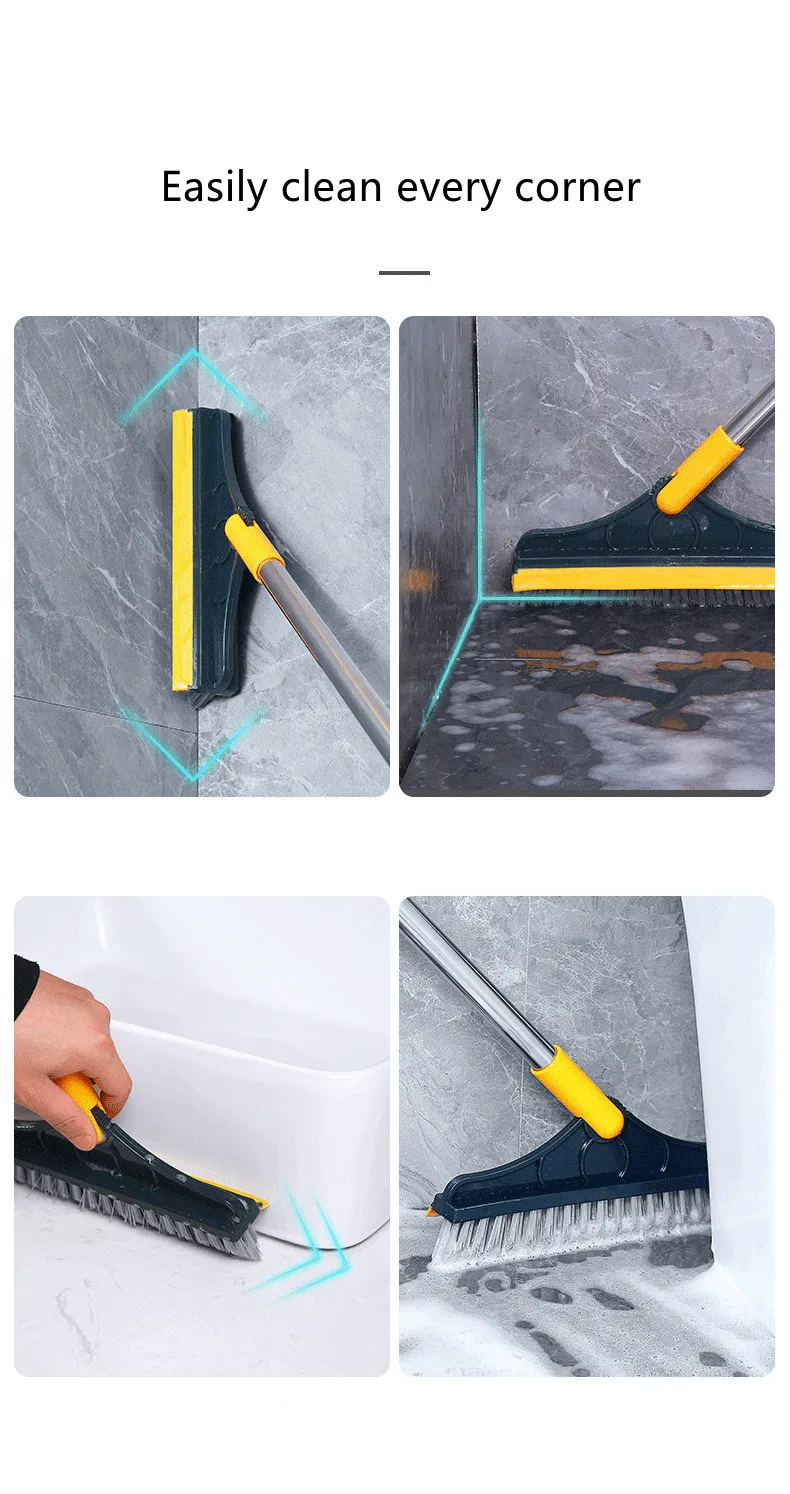 Easily clean every corner