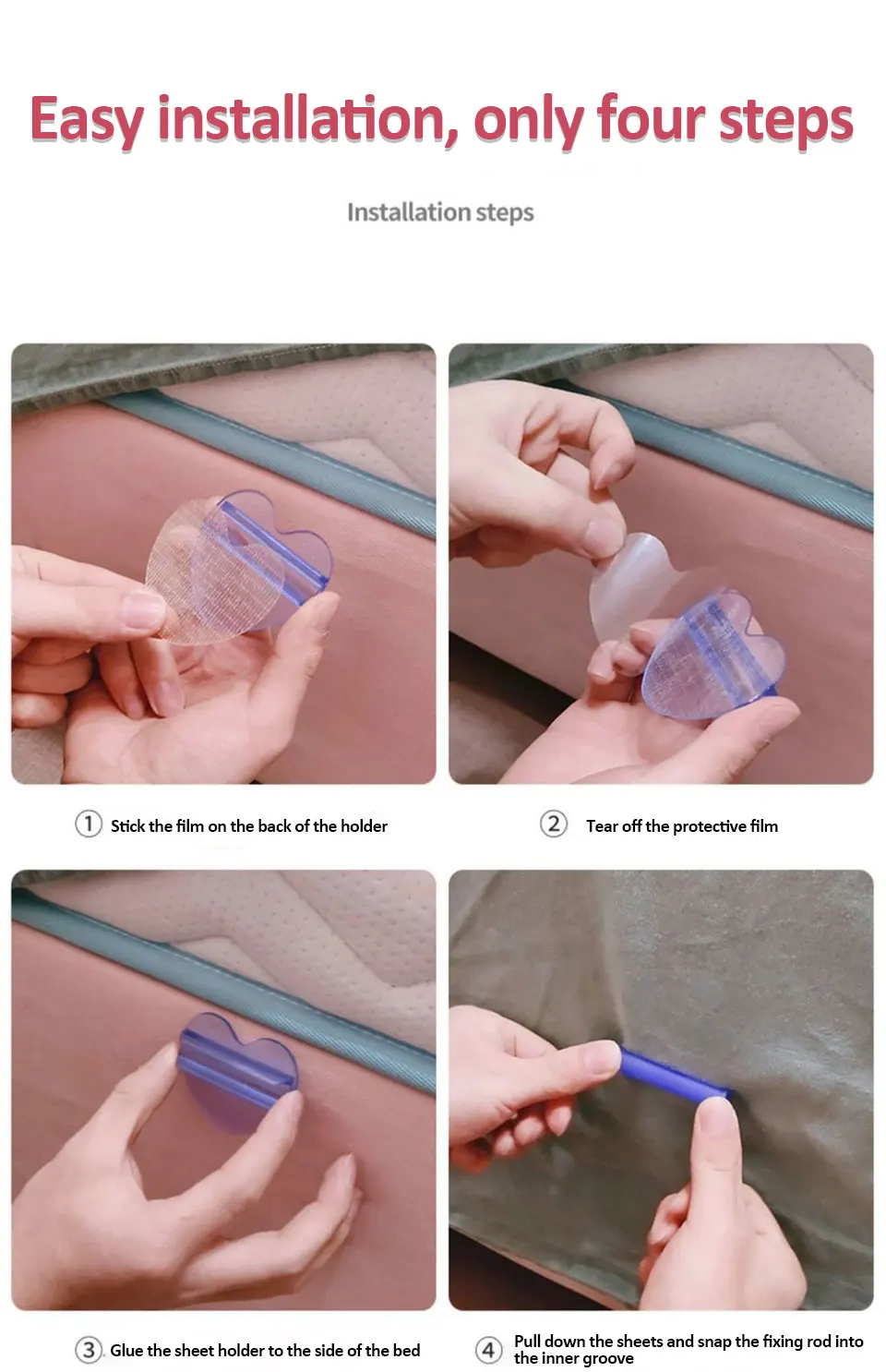 Easy installation, only four steps

Installation steps

① Stick the film on the back of the holder

② Tear off the protective film

③ Glue the sheet holder to the side of the bed

④ Pull down the sheets and snap the fixing rod into the inner groove