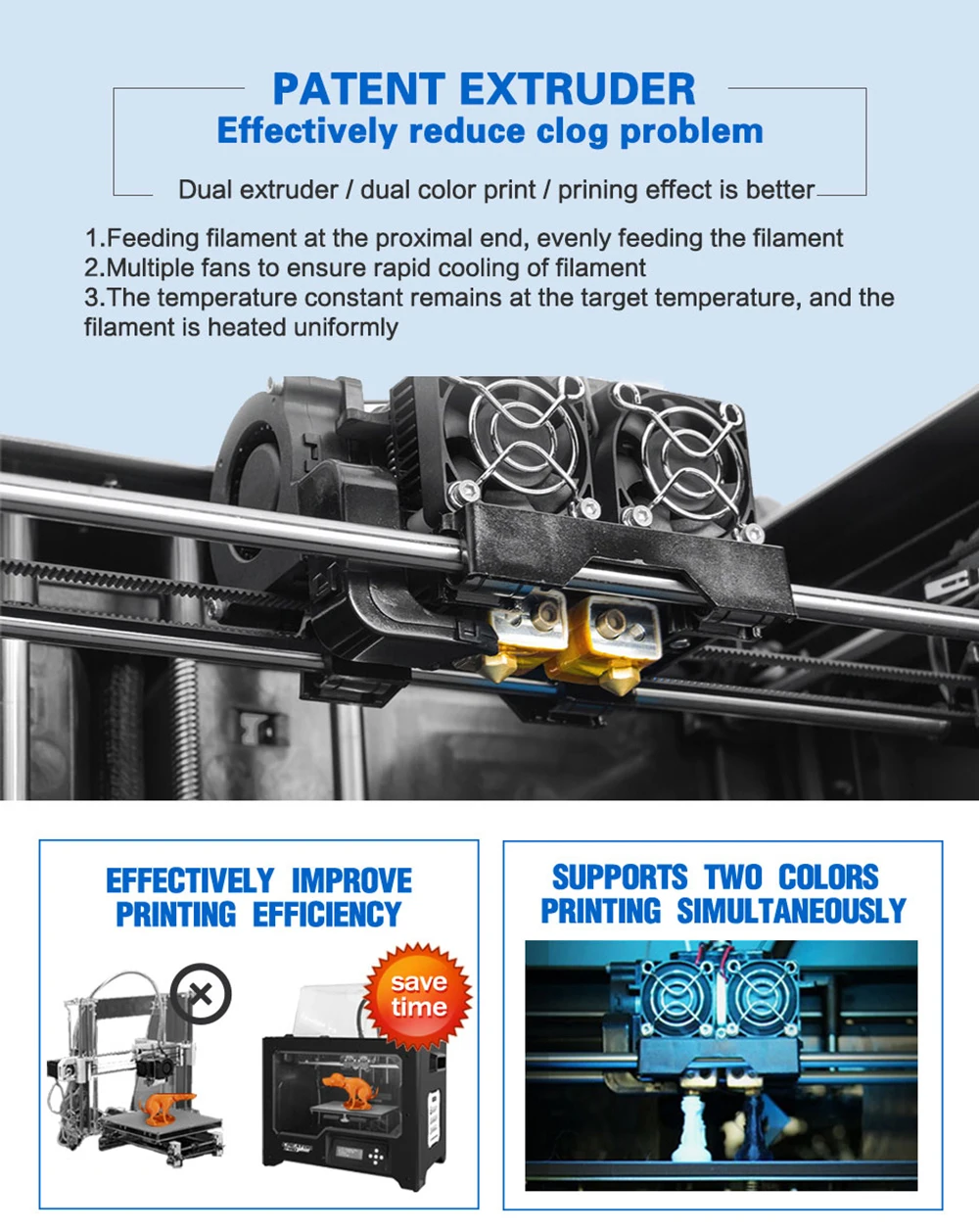 PATENT EXTRUDER
Effectively reduce clog problem

Dual extruder / dual color print / prining effect is better

1.Feeding filament at the proximal end, evenly feeding the filament
2.Multiple fans to ensure rapid cooling of filament
3.The temperature constant remains at the target temperature, and the filament is heated uniformly

EFFECTIVELY IMPROVE PRINTING EFFICIENCY

save time

SUPPORTS TWO COLORS PRINTING SIMULTANEOUSLY