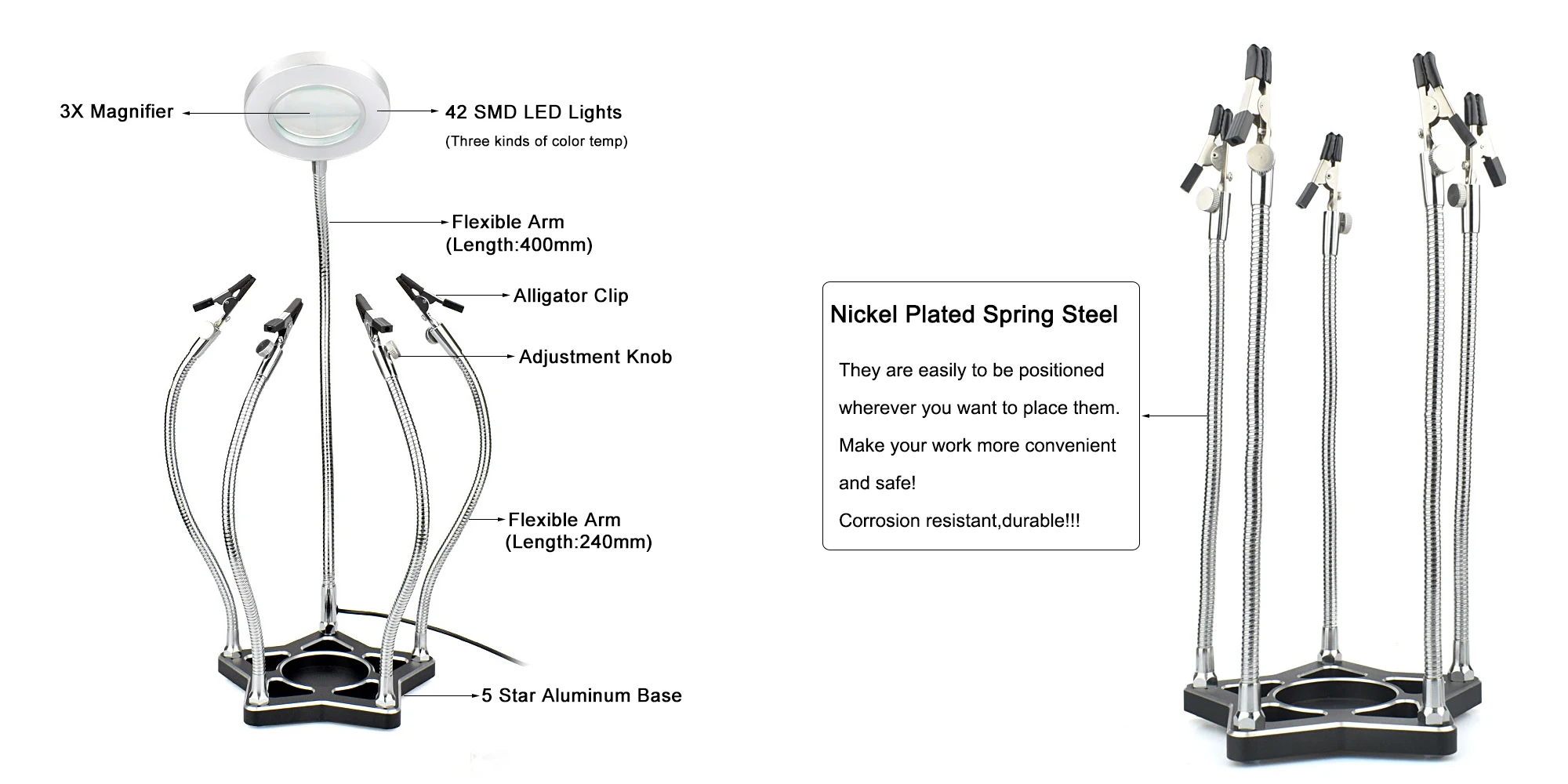 3X Magnifier

42 SMD LED Lights
(Three kinds of color temp)

Flexible Arm
(Length:400mm)

Alligator Clip

Adjustment Knob

Flexible Arm
(Length:240mm)

5 Star Aluminum Base

Nickel Plated Spring Steel

They are easily to be positioned wherever you want to place them. Make your work more convenient and safe!

Corrosion resistant,durable!!!