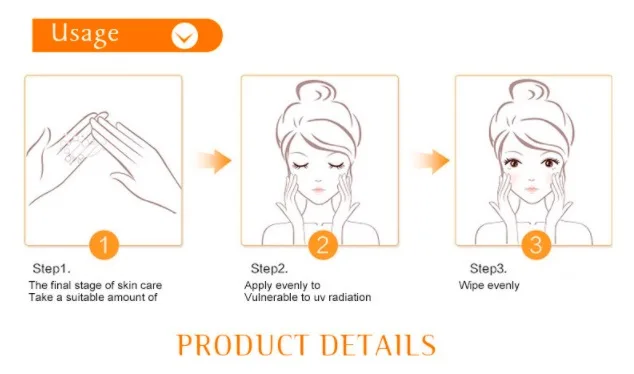 Usage

1

Step1.
The final stage of skin care
Take a suitable amount of

2

Step2.
Apply evenly to
Vulnerable to uv radiation

3

Step3.
Wipe evenly

PRODUCT DETAILS