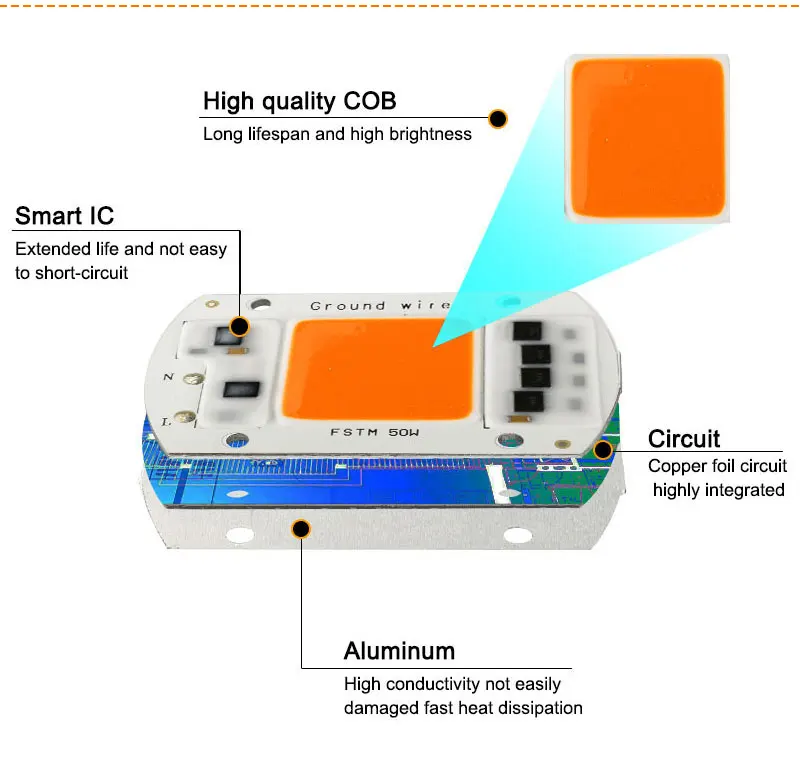 High quality COB
Long lifespan and high brightness

Smart IC
Extended life and not easy to short-circuit

Ground wire

N

L

FSTM 50W

Circuit
Copper foil circuit highly integrated

Aluminum
High conductivity not easily damaged fast heat dissipation