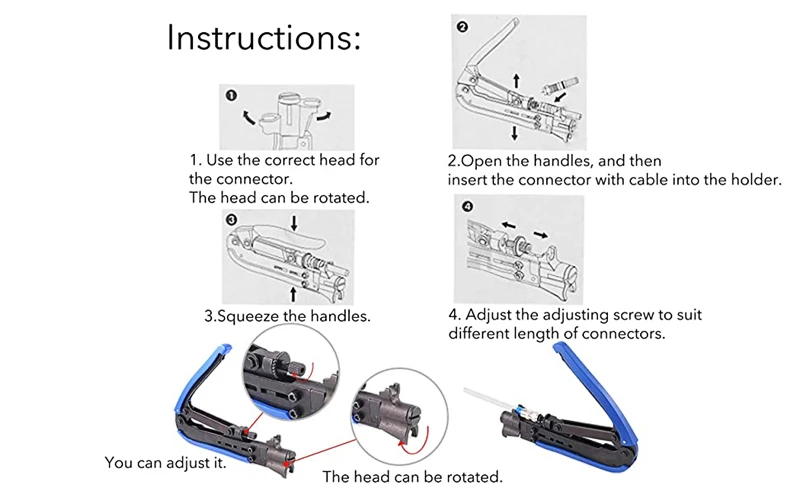 Instructions:

❶

1. Use the correct head for the connector.
The head can be rotated.

❷

2.Open the handles, and then insert the connector with cable into the holder.

❸

3.Squeeze the handles.

❹

4. Adjust the adjusting screw to suit different length of connectors.

You can adjust it.

The head can be rotated.