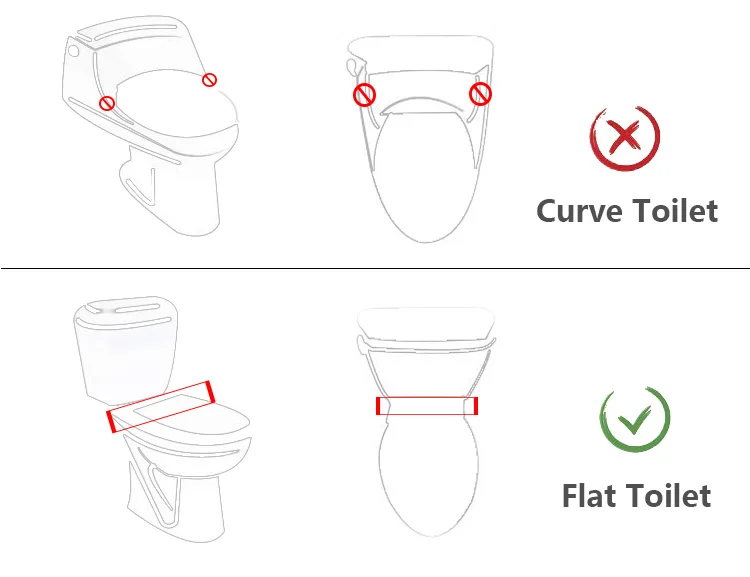 Curve Toilet

Flat Toilet