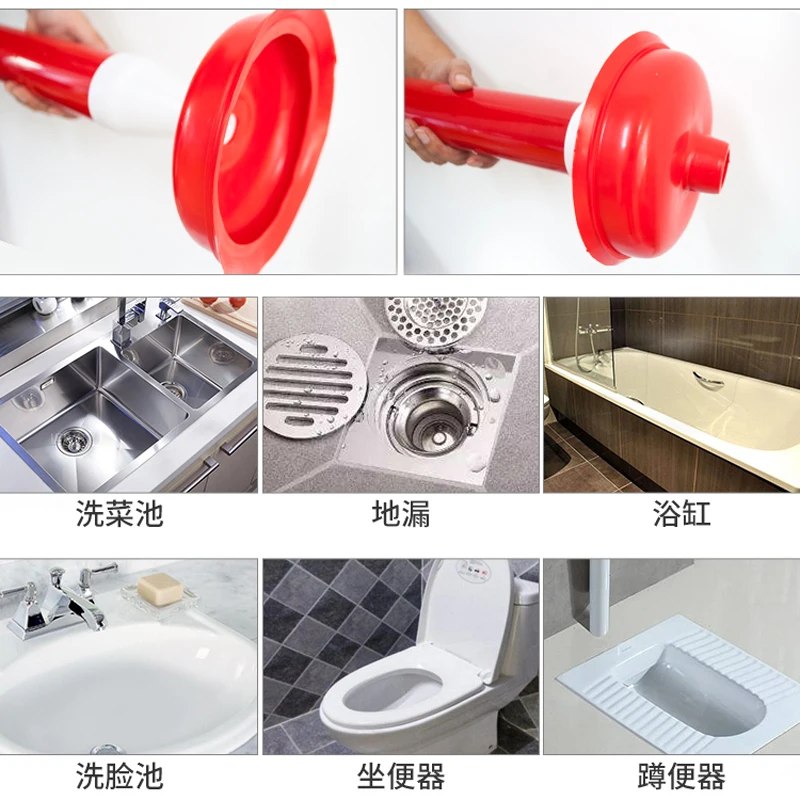 洗菜池

地漏

浴缸

洗脸池

坐便器

蹲便器