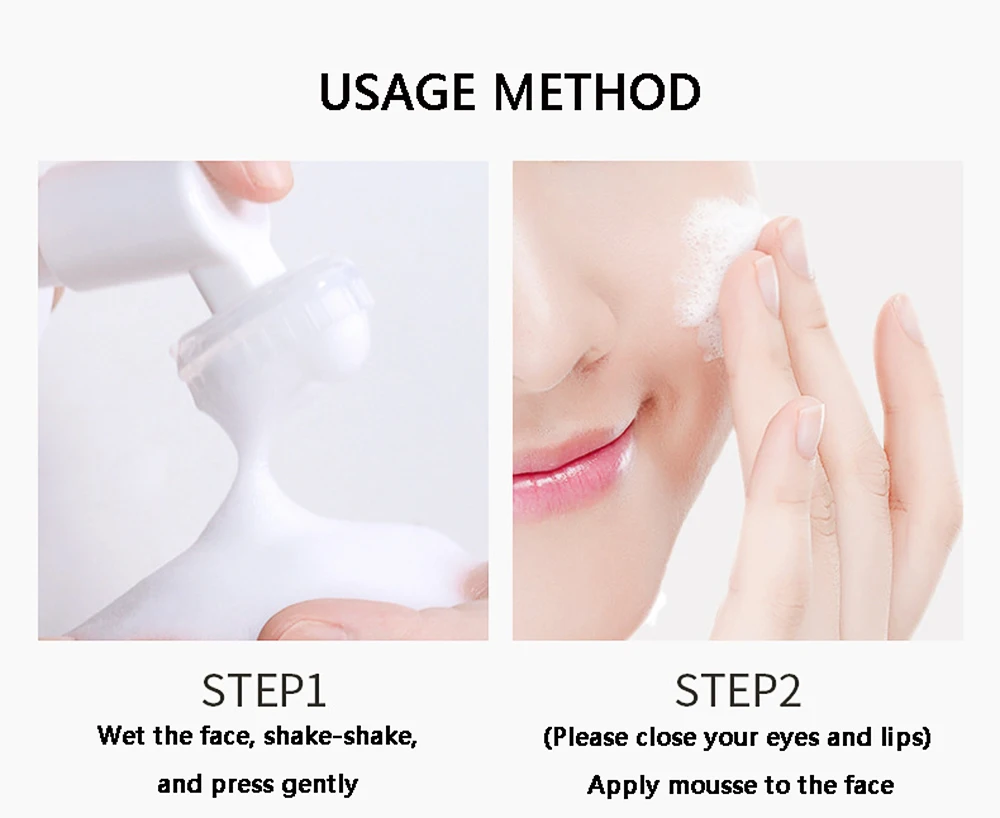 USAGE METHOD

STEP1
Wet the face, shake-shake, and press gently

STEP2
(Please close your eyes and lips)
Apply mousse to the face