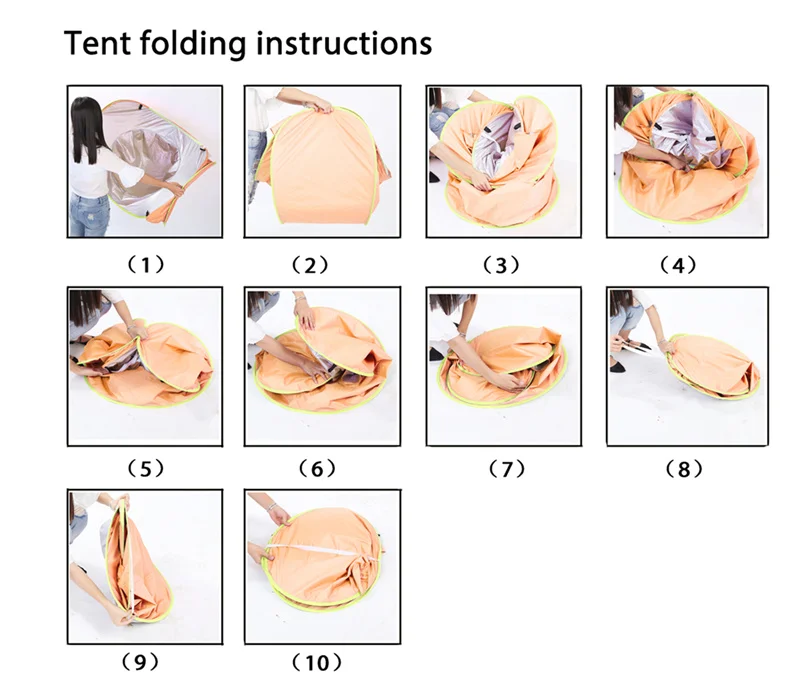 Tent folding instructions

（1）

（2）

（3）

（4）

（5）

（6）

（7）

（8）

（9）

（10）