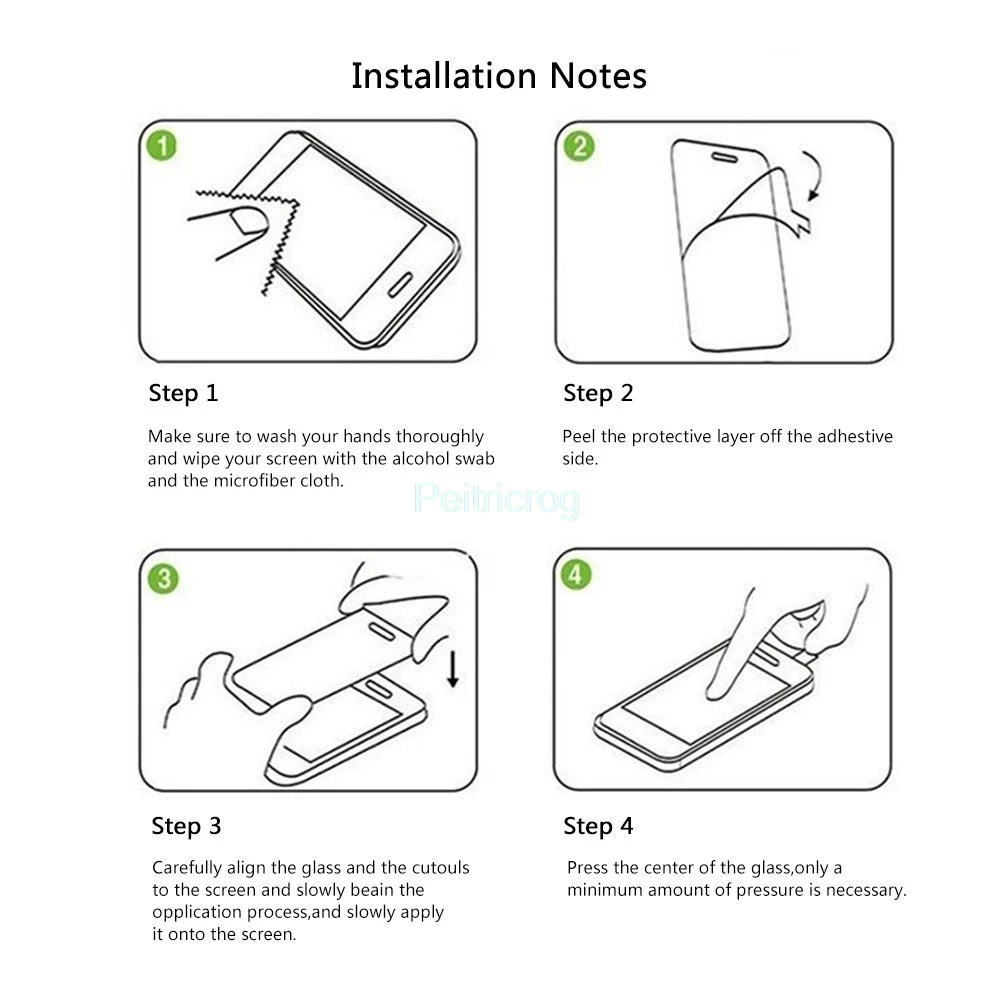 Installation Notes

1

Step 1

Make sure to wash your hands thoroughly and wipe your screen with the alcohol swab and the microfiber cloth.

2

Step 2

Peel the protective layer off the adhesive side.

Peitricrog

3

Step 3

Carefully align the glass and the cutouls to the screen and slowly beain the opplication process,and slowly apply it onto the screen.

4

Step 4

Press the center of the glass,only a minimum amount of pressure is necessary.