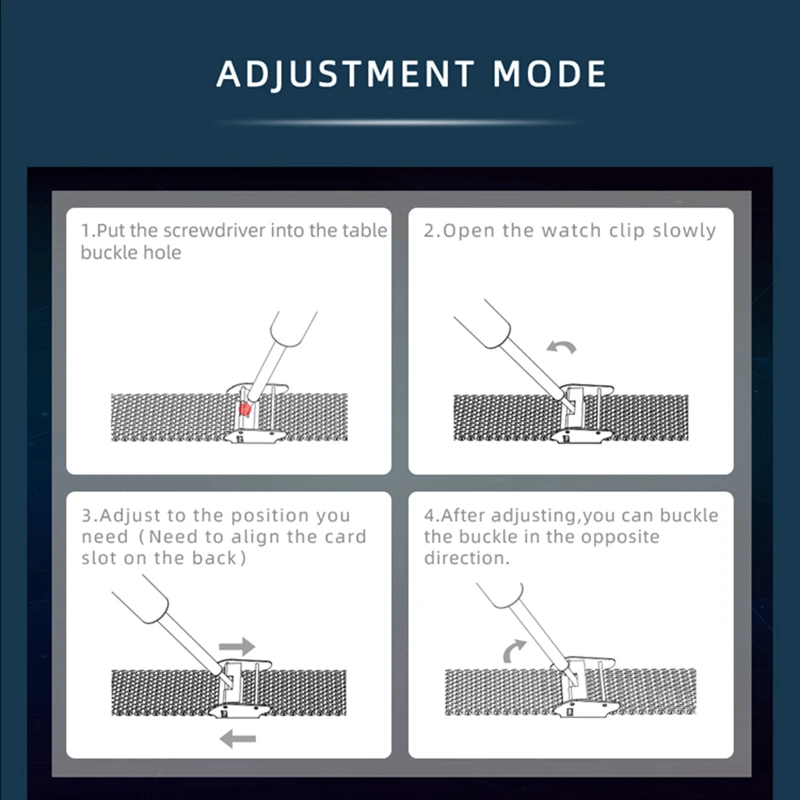 ADJUSTMENT MODE

1.Put the screwdriver into the table buckle hole

2.Open the watch clip slowly

3.Adjust to the position you need（Need to align the card slot on the back）

4.After adjusting,you can buckle the buckle in the opposite direction.