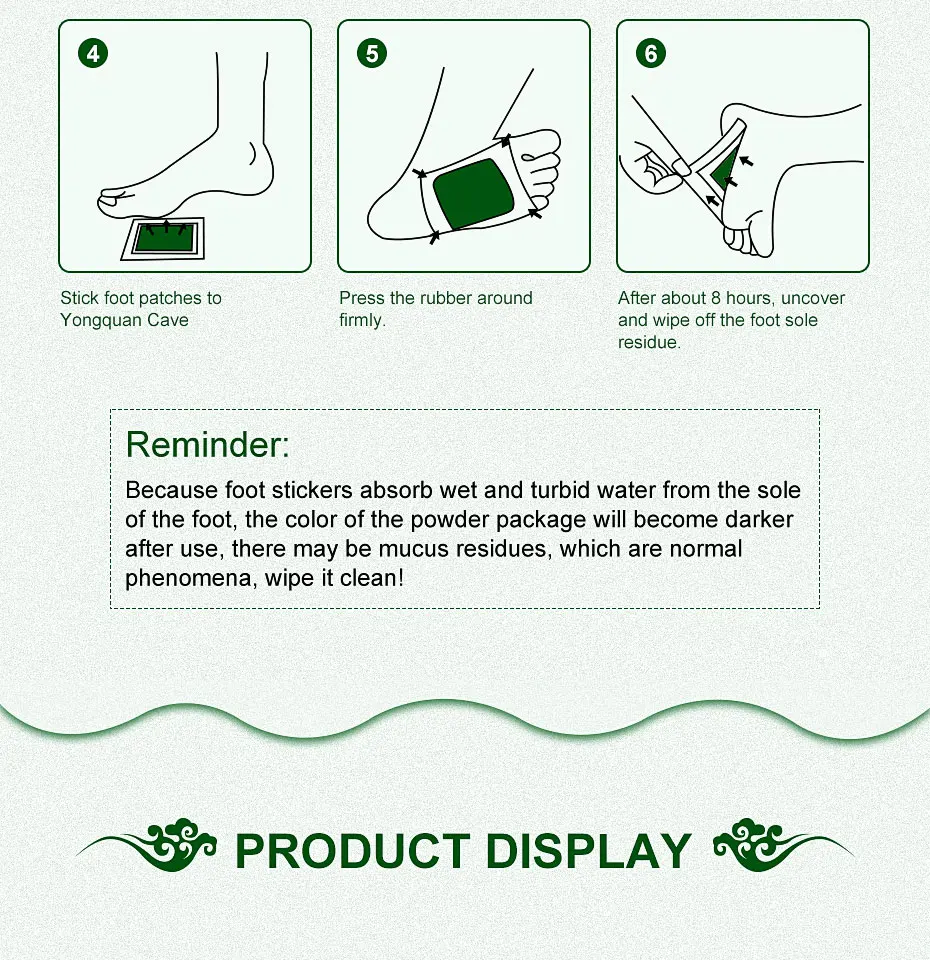 4

Stick foot patches to Yongquan Cave

5

Press the rubber around firmly.

6

After about 8 hours, uncover and wipe off the foot sole residue.

Reminder:

Because foot stickers absorb wet and turbid water from the sole of the foot, the color of the powder package will become darker after use, there may be mucus residues, which are normal phenomena, wipe it clean!

PRODUCT DISPLAY