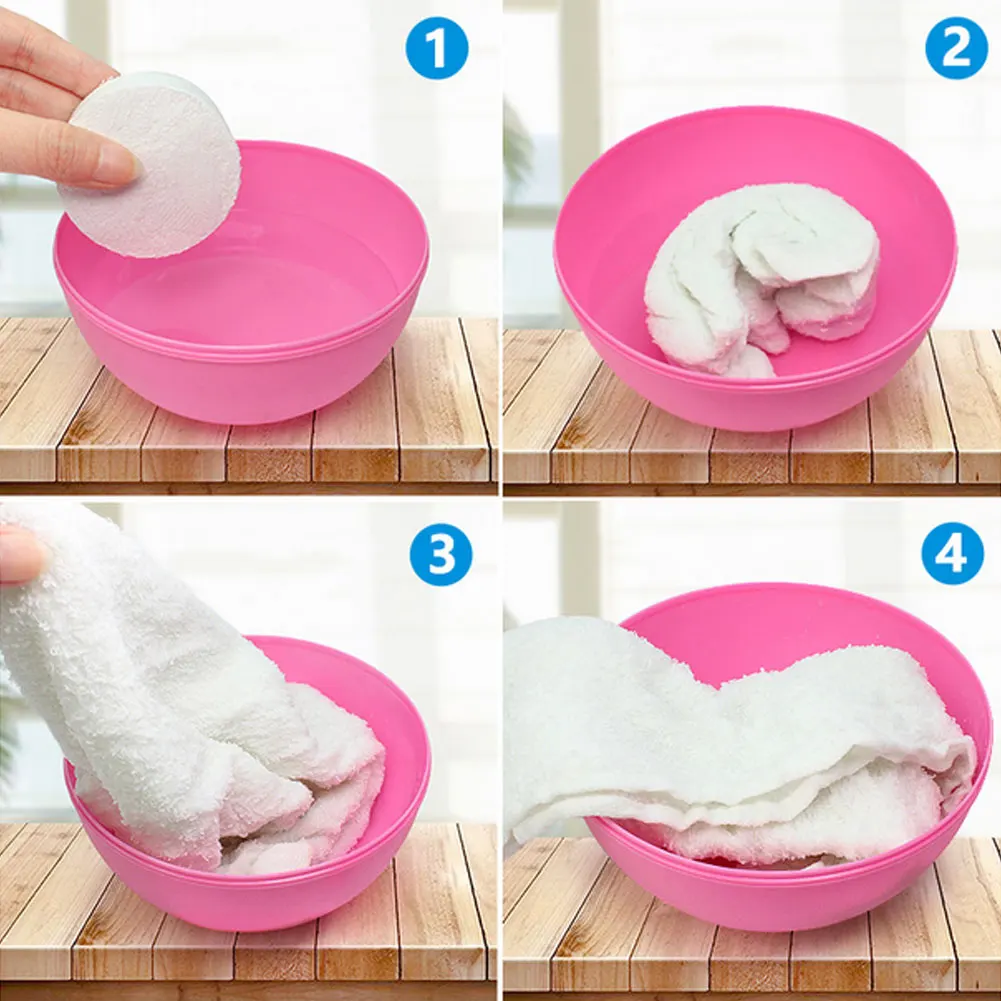 1
2
3
4