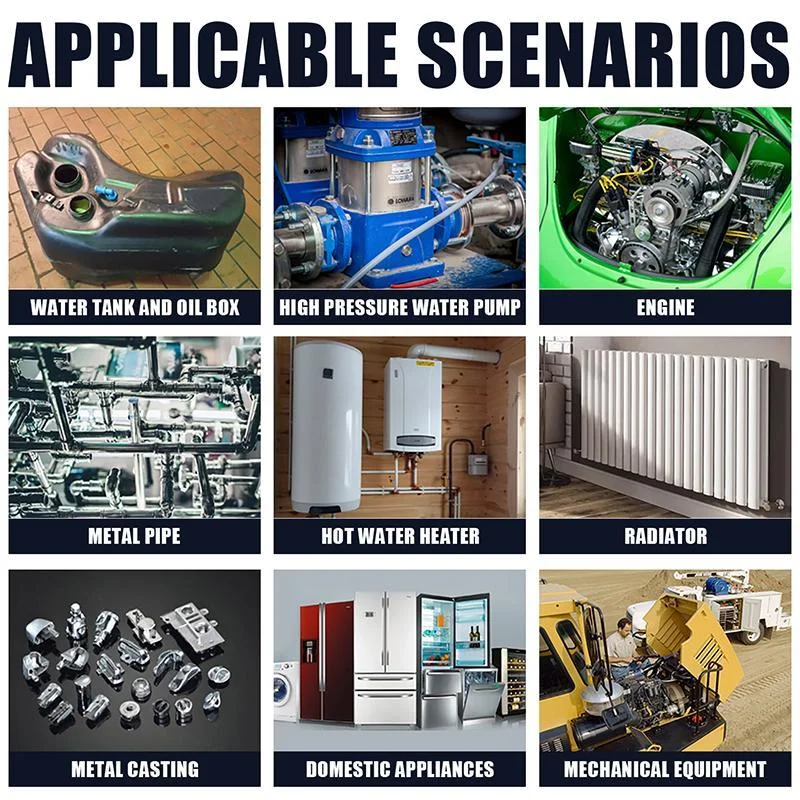 APPLICABLE SCENARIOS

WATER TANK AND OIL BOX

HIGH PRESSURE WATER PUMP

ENGINE

METAL PIPE

HOT WATER HEATER

RADIATOR

METAL CASTING

DOMESTIC APPLIANCES

MECHANICAL EQUIPMENT