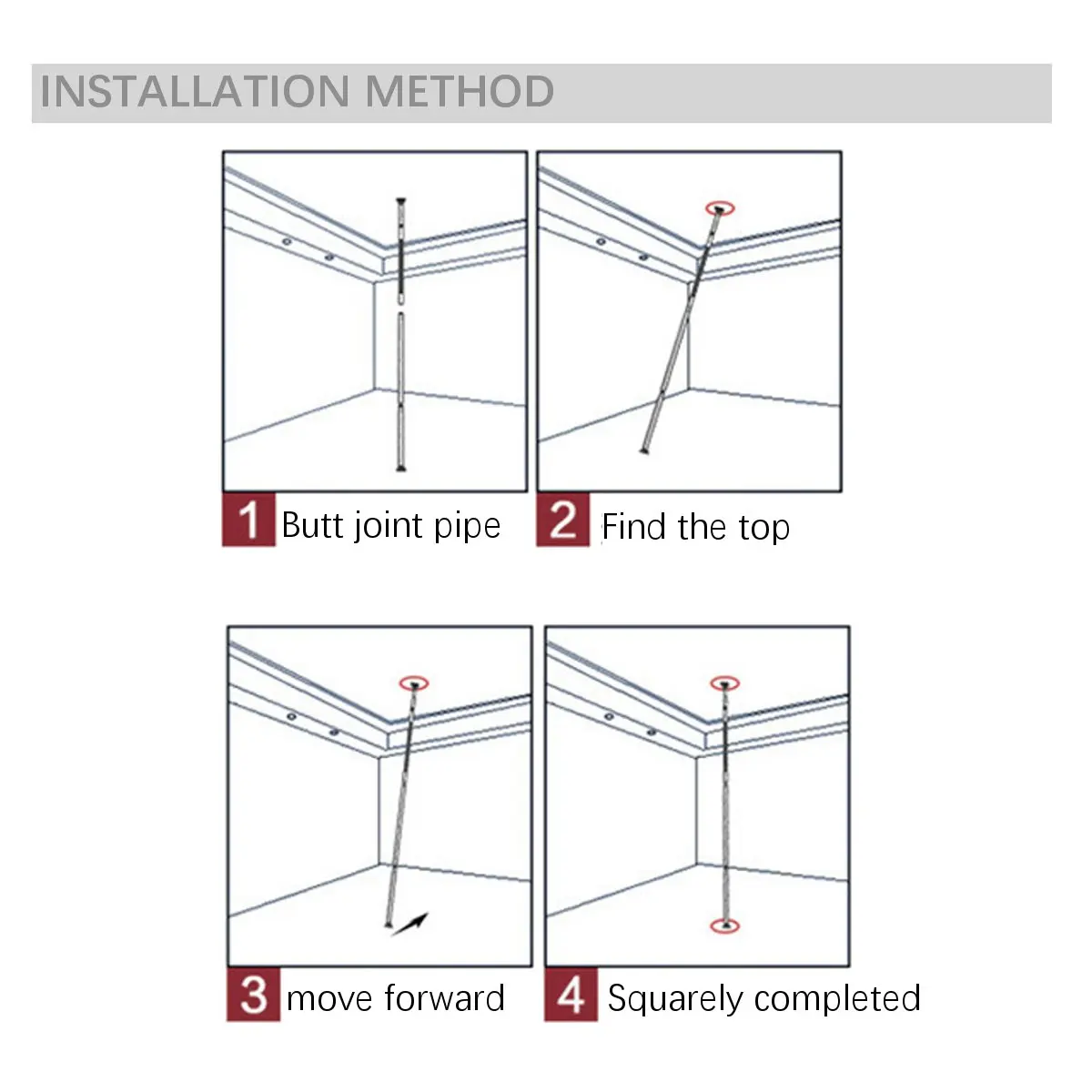 INSTALLATION METHOD

1 Butt joint pipe

2 Find the top

3 move forward

4 Squarely completed