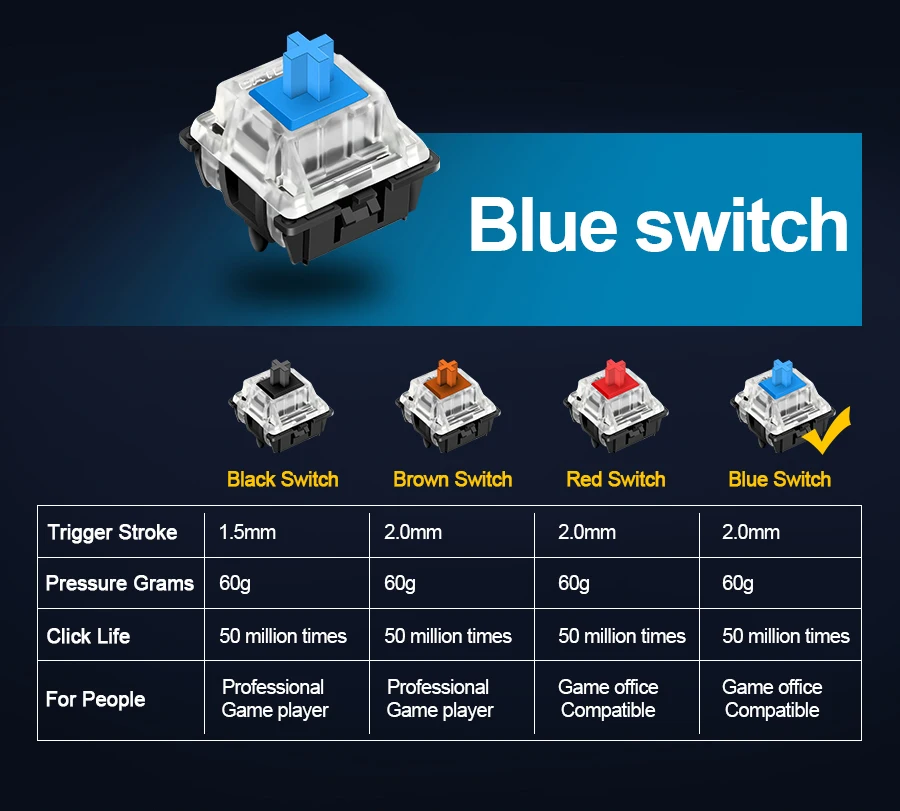 Blue switch

| | Black Switch | Brown Switch | Red Switch | Blue Switch |
|---|---|---|---|---|
| Trigger Stroke | 1.5mm | 2.0mm | 2.0mm | 2.0mm |
| Pressure Grams | 60g | 60g | 60g | 60g |
| Click Life | 50 million times | 50 million times | 50 million times | 50 million times |
| For People | Professional Game player | Professional Game player | Game office Compatible | Game office Compatible |