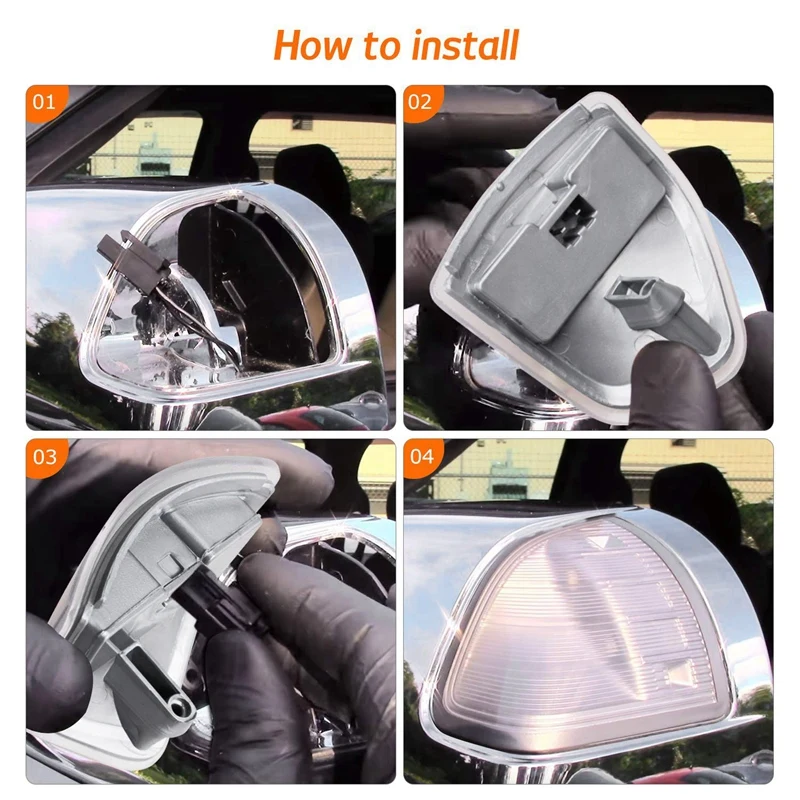 How to install

01

02

03

04