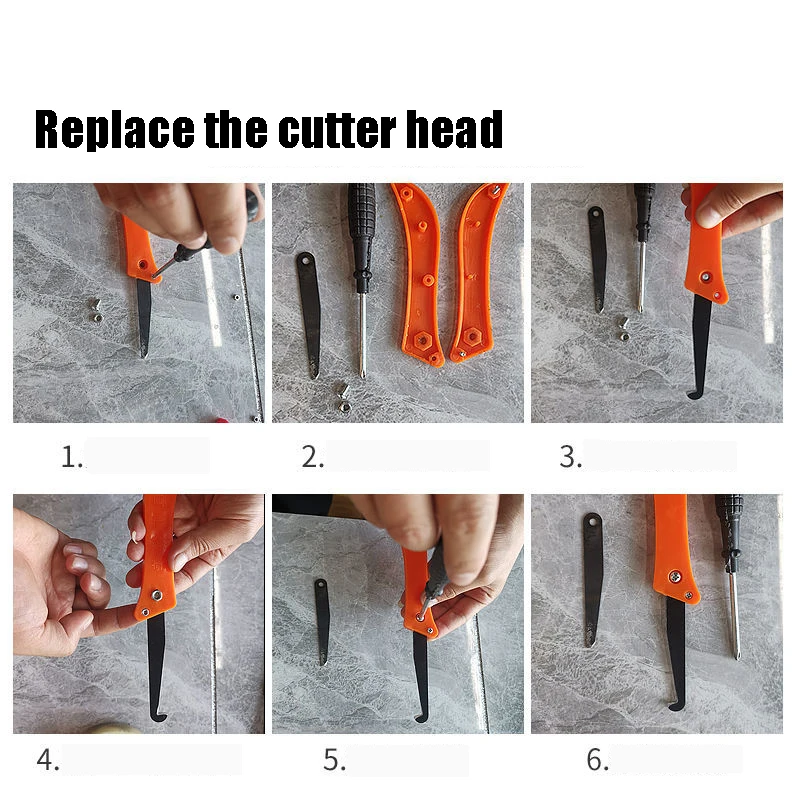 Replace the cutter head

1.

2.

3.

4.

5.

6.