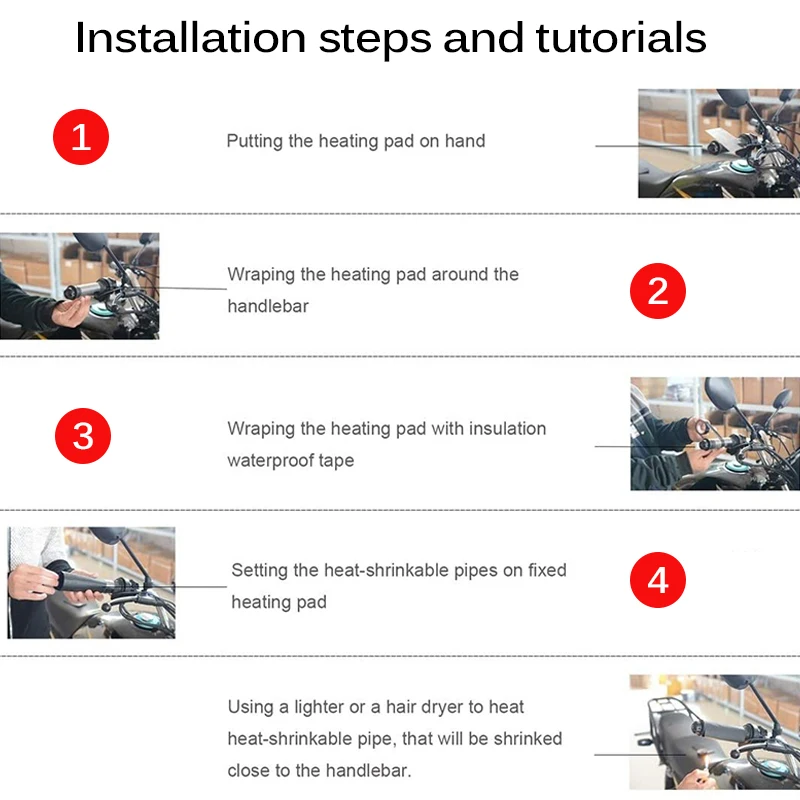 Installation steps and tutorials

1

Putting the heating pad on hand

Wraping the heating pad around the handlebar

2

3

Wraping the heating pad with insulation waterproof tape

Setting the heat-shrinkable pipes on fixed heating pad

4

Using a lighter or a hair dryer to heat heat-shrinkable pipe, that will be shrinked close to the handlebar.