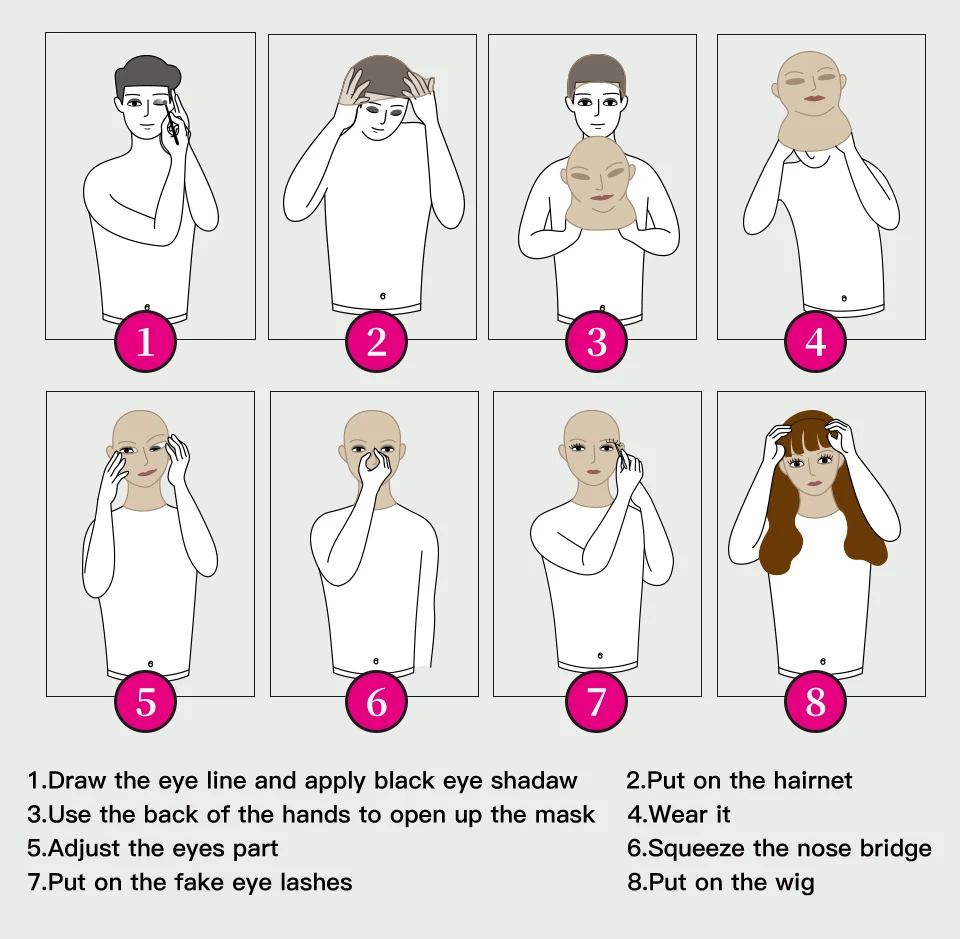 1 2 3 4

5 6 7 8

1.Draw the eye line and apply black eye shadaw
2.Put on the hairnet
3.Use the back of the hands to open up the mask
4.Wear it
5.Adjust the eyes part
6.Squeeze the nose bridge
7.Put on the fake eye lashes
8.Put on the wig