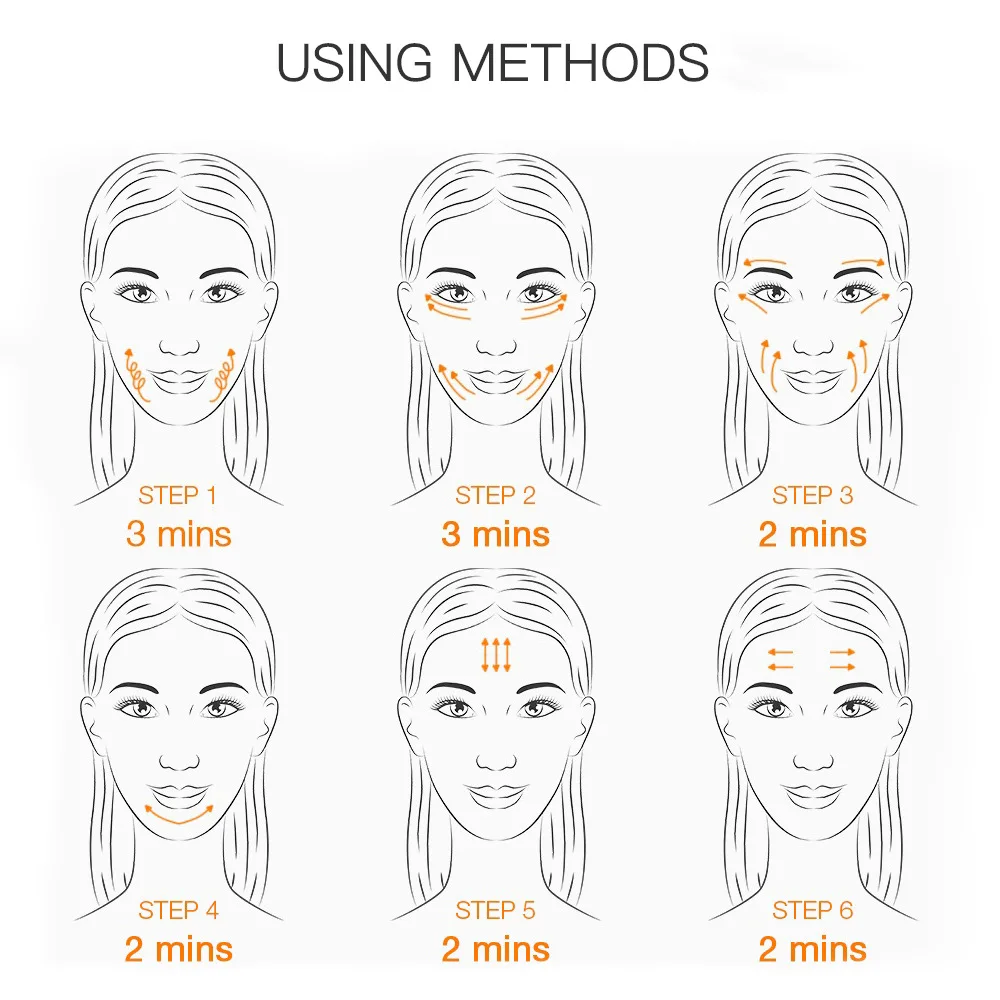 USING METHODS

STEP 1
3 mins

STEP 2
3 mins

STEP 3
2 mins

STEP 4
2 mins

STEP 5
2 mins

STEP 6
2 mins