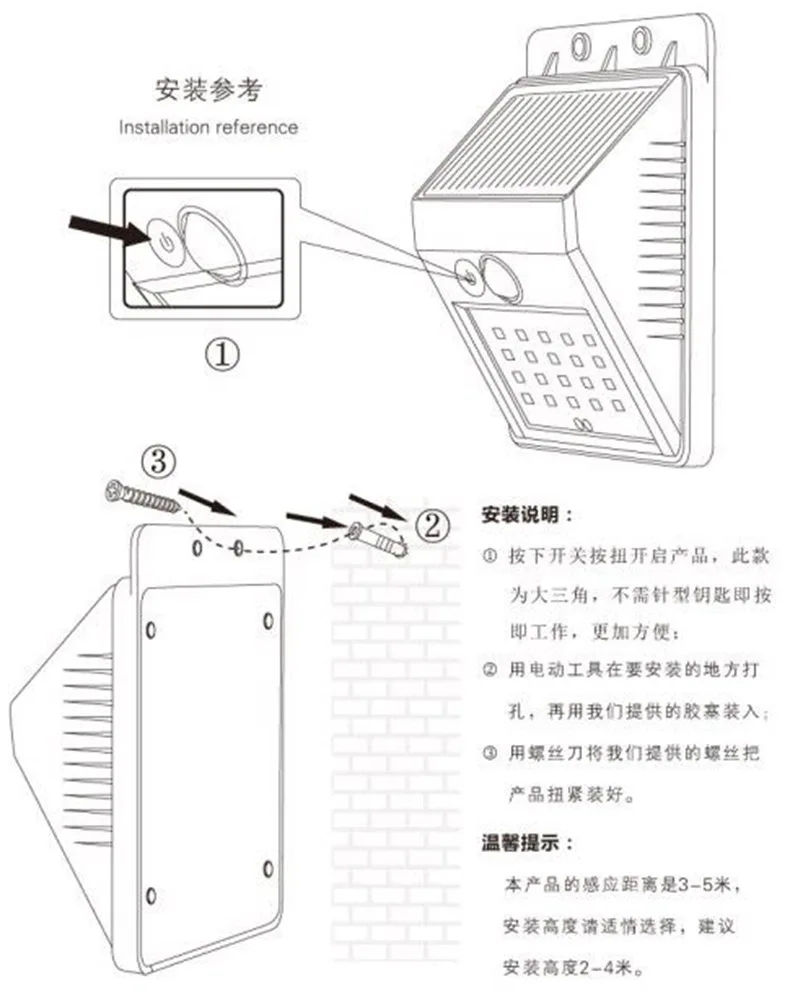 安装参考
Installation reference

①

③

②

安装说明：

① 按下开关按扭开启产品，此款为大三角，不需针型钥匙即按即工作，更加方便；

② 用电动工具在要安装的地方打孔，再用我们提供的胶塞装入；

③ 用螺丝刀将我们提供的螺丝把产品扭紧装好。

温馨提示：

本产品的感应距离是3-5米，安装高度请适情选择，建议安装高度2-4米。