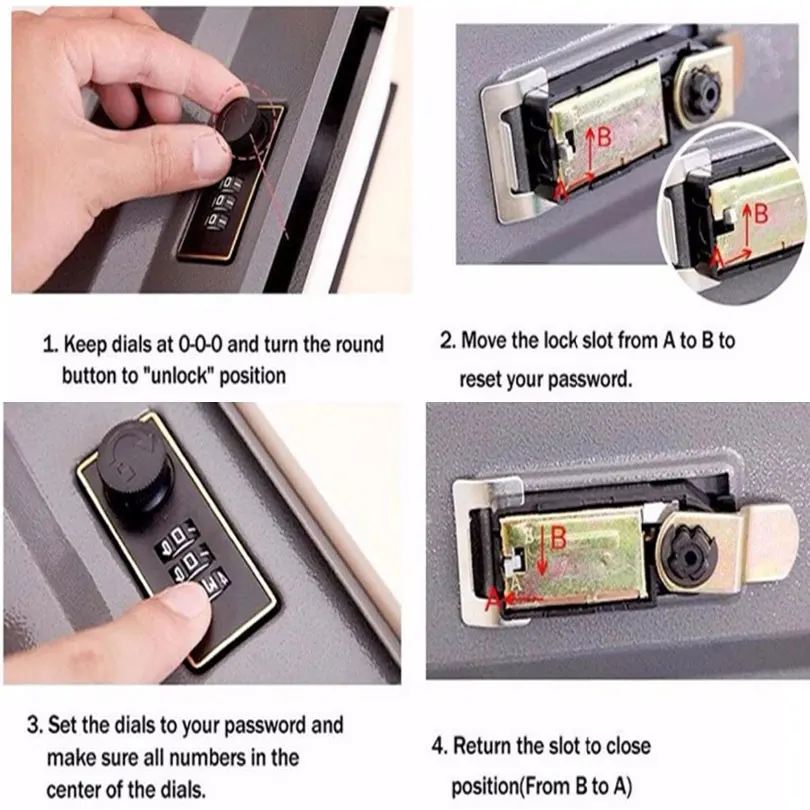 B
A
B
A

1. Keep dials at 0-0-0 and turn the round button to "unlock" position

2. Move the lock slot from A to B to reset your password.

B
A

3. Set the dials to your password and make sure all numbers in the center of the dials.

4. Return the slot to close position(From B to A)